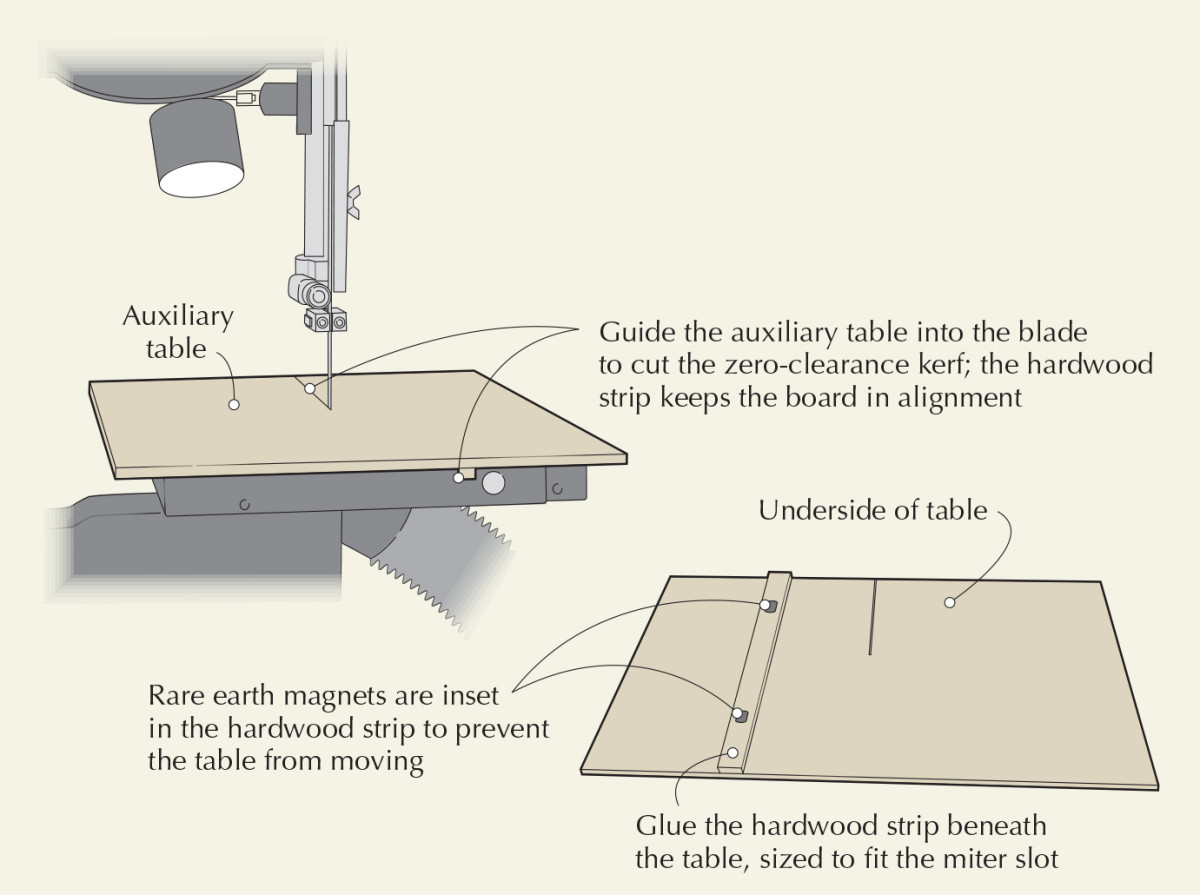 Auxiliary table

Guide the auxiliary table into the blade to cut the zero-clearance kerf; the hardwood strip keeps the board in alignment

Underside of table

Rare earth magnets are inset in the hardwood strip to prevent the table from moving

Glue the hardwood strip beneath the table, sized to fit the miter slot