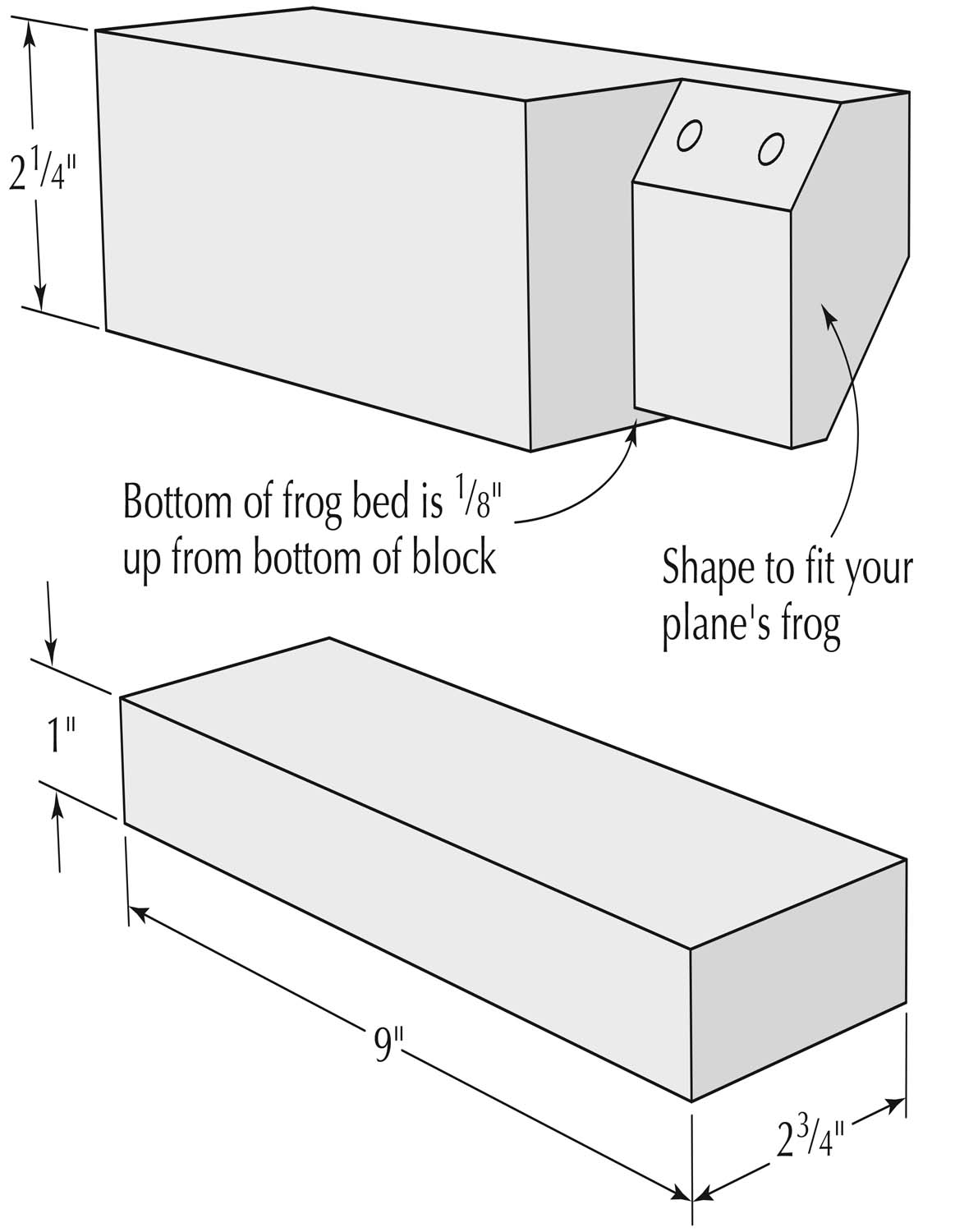 $2\frac{1}{4}$"

Bottom of frog bed is $\frac{1}{8}$" up from bottom of block

Shape to fit your plane's frog

1"

9"

$2\frac{3}{4}$"