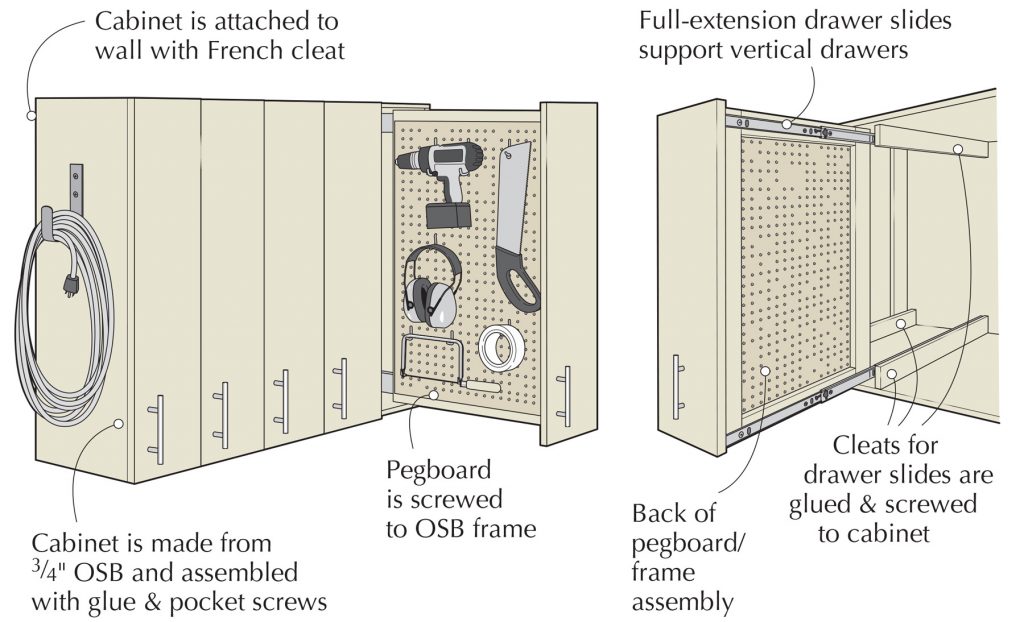 Cabinet is attached to wall with French cleat

Full-extension drawer slides support vertical drawers

Pegboard is screwed to OSB frame

Cabinet is made from $\frac{3}{4}$" OSB and assembled with glue & pocket screws

Back of pegboard/ frame assembly

Cleats for drawer slides are glued & screwed to cabinet