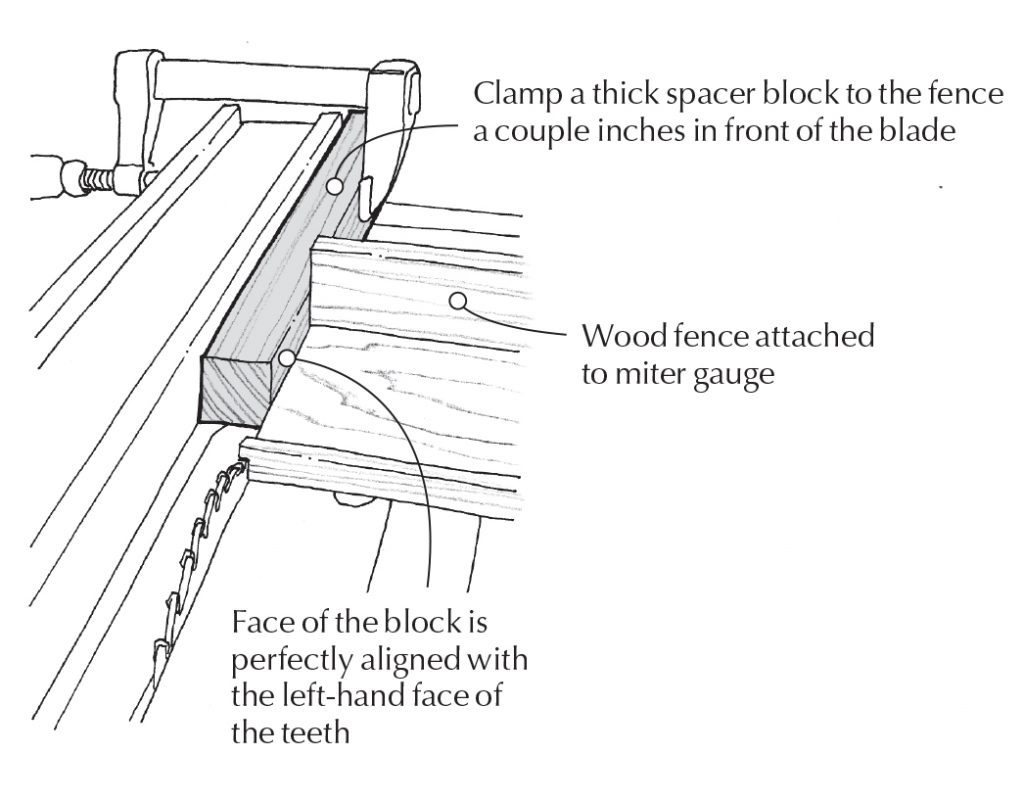 Clamp a thick spacer block to the fence a couple inches in front of the blade

Wood fence attached to miter gauge

Face of the block is perfectly aligned with the left-hand face of the teeth