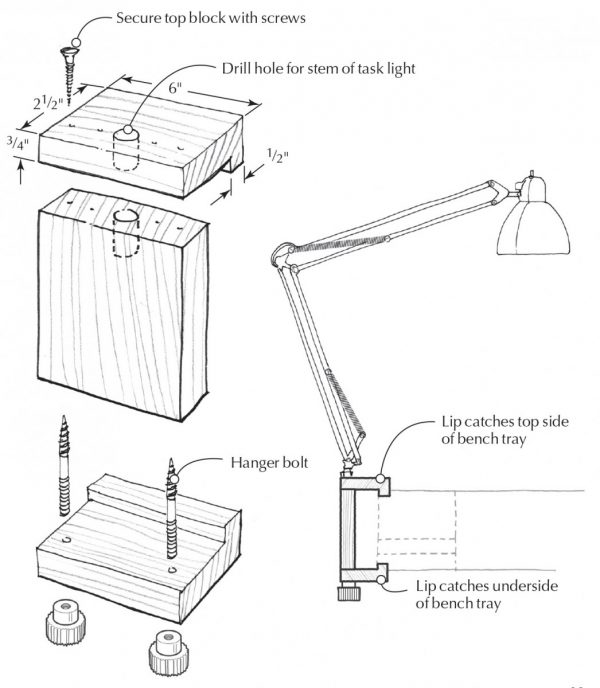 Secure top block with screws

Drill hole for stem of task light

$2\frac{1}{2}$"

6"

$\frac{3}{4}$"

$\frac{1}{2}$"

Lip catches top side of bench tray

Hanger bolt

Lip catches underside of bench tray