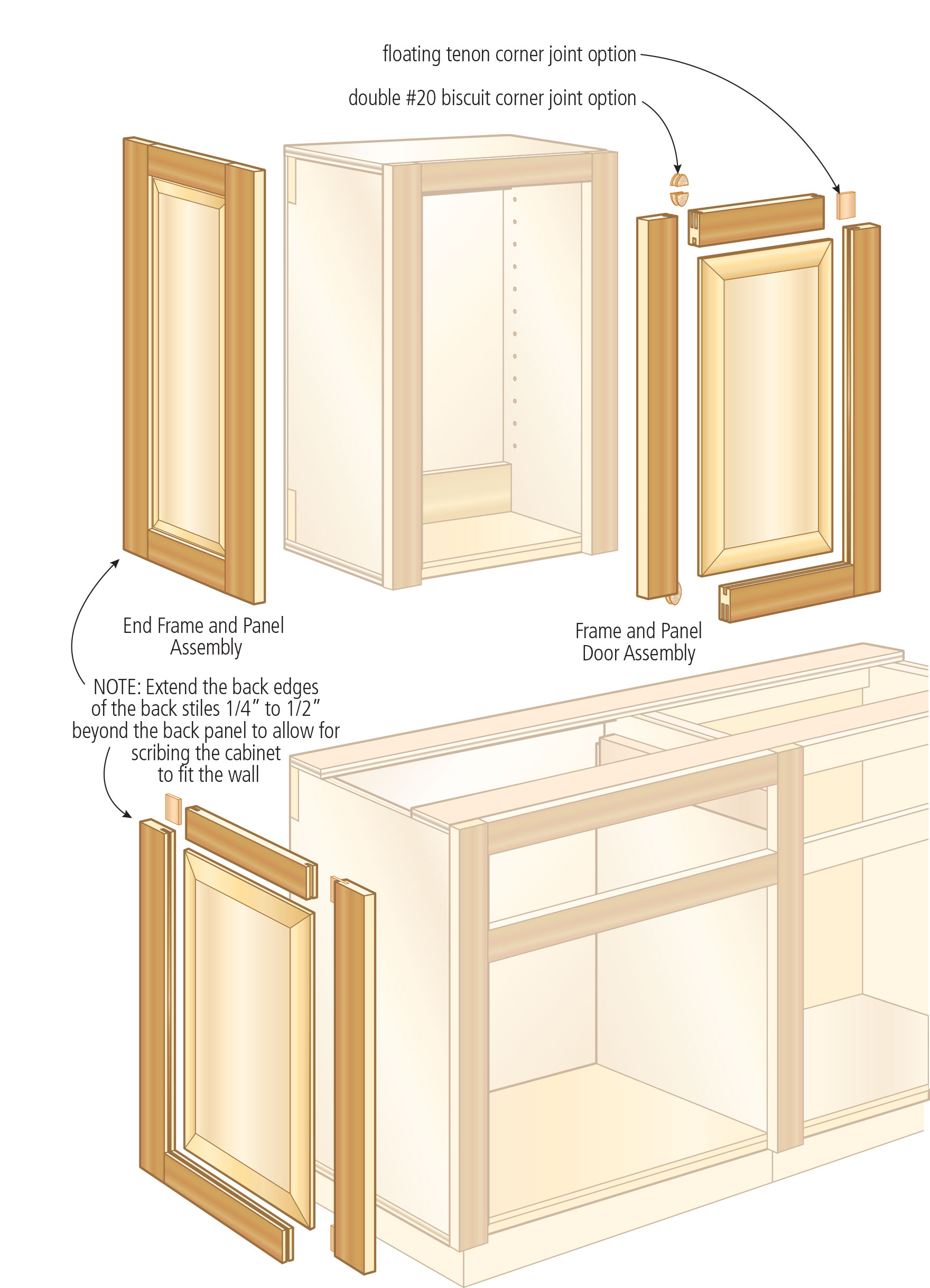 floating tenon corner joint option

double #20 biscuit corner joint option

End Frame and Panel Assembly

Frame and Panel Door Assembly

NOTE: Extend the back edges of the back stiles 1/4" to 1/2" beyond the back panel to allow for scribing the cabinet to fit the wall