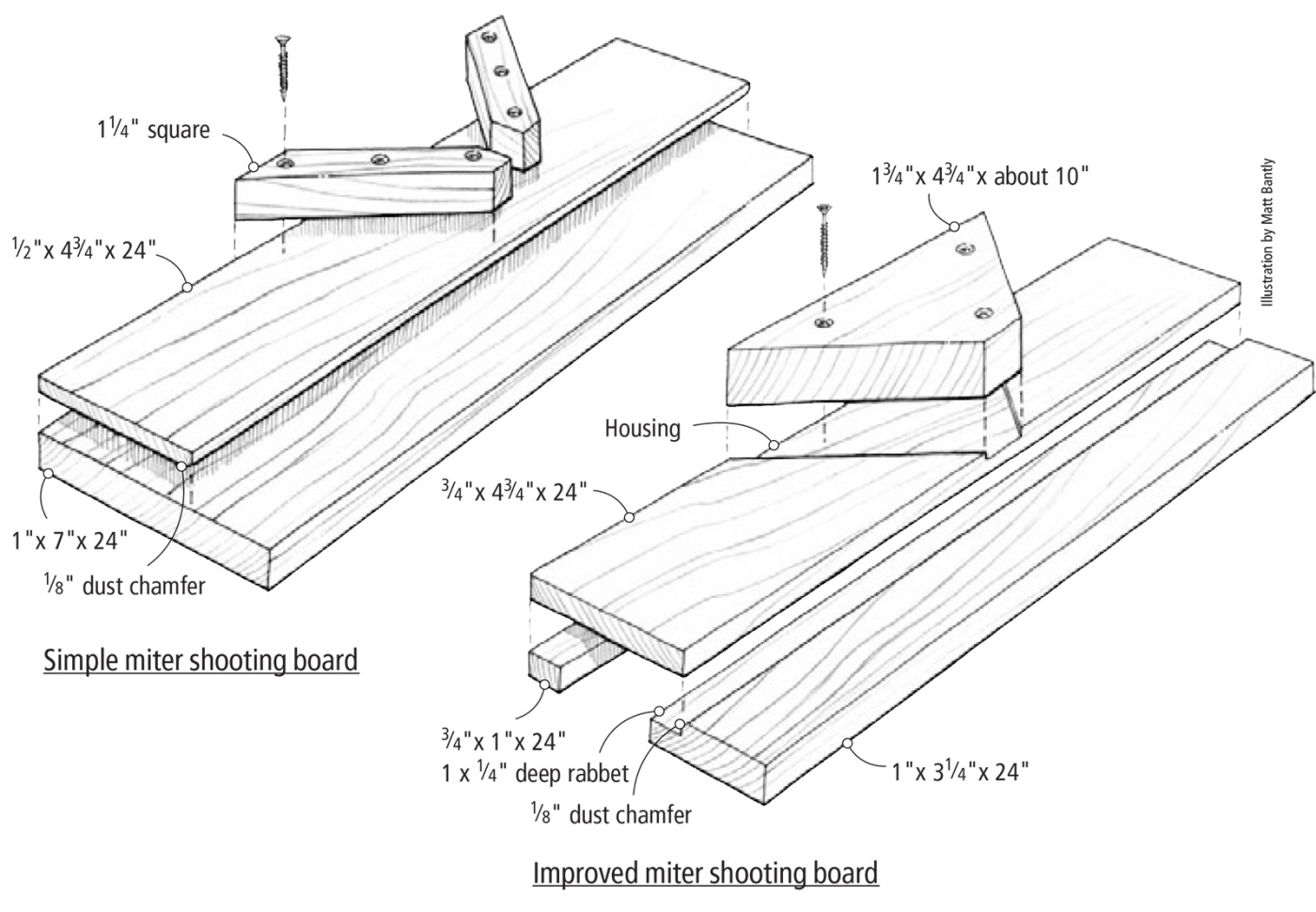 $1\frac{1}{4}$" square

$\frac{1}{2}$"x $4\frac{3}{4}$"x 24"

1"x 7"x 24"

$\frac{1}{8}$" dust chamfer

Simple miter shooting board

$1\frac{3}{4}$"x $4\frac{3}{4}$"x about 10"

Illustration by Matt Bantly

Housing

$\frac{3}{4}$"x $4\frac{3}{4}$"x 24"

$\frac{3}{4}$"x 1"x 24"

1 x $\frac{1}{4}$" deep rabbet

$\frac{1}{8}$" dust chamfer

1"x $3\frac{1}{4}$"x 24"

Improved miter shooting board