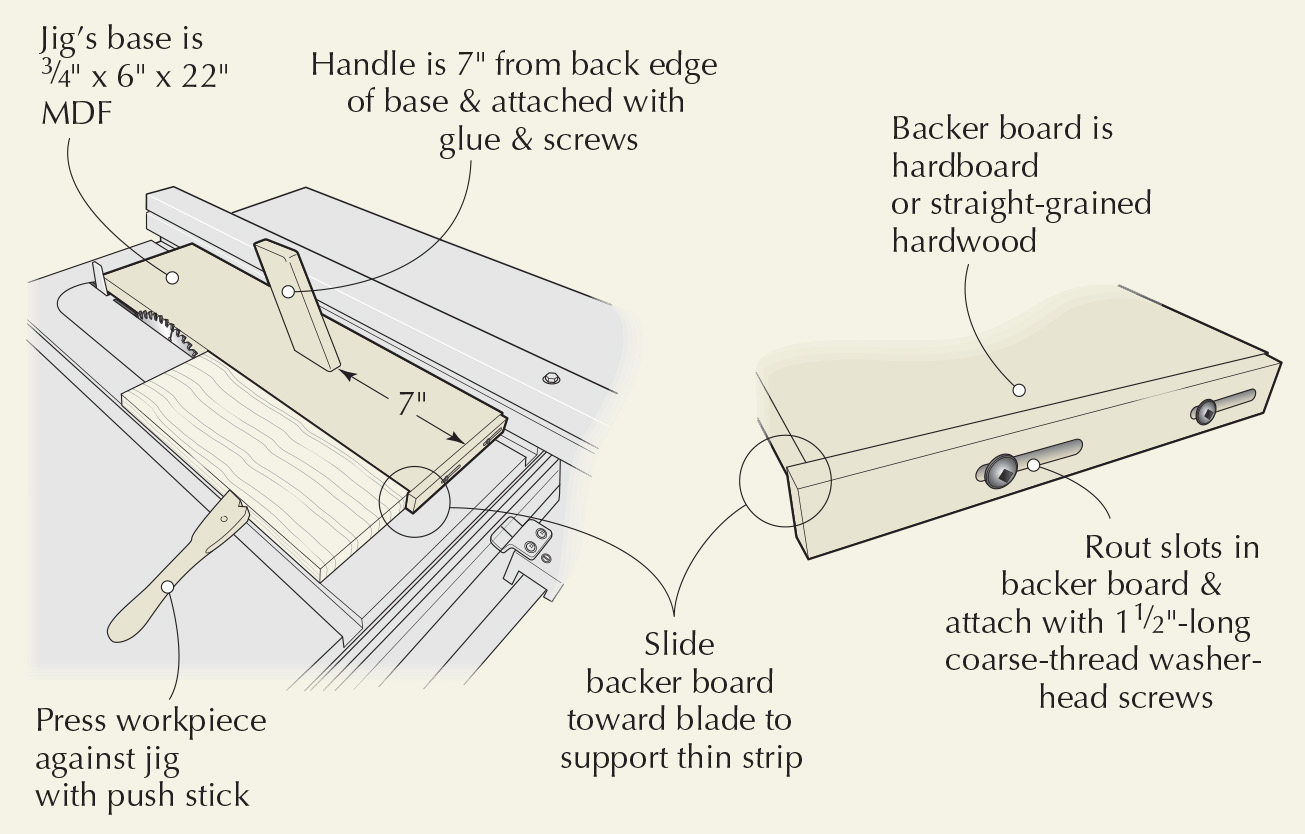 Jig's base is $\frac{3}{4}$" x 6" x 22" MDF

Handle is 7" from back edge of base & attached with glue & screws

Backer board is hardboard or straight-grained hardwood

7"

Rout slots in backer board & attach with $1\frac{1}{2}$"-long coarse-thread washer-head screws

Slide backer board toward blade to support thin strip

Press workpiece against jig with push stick