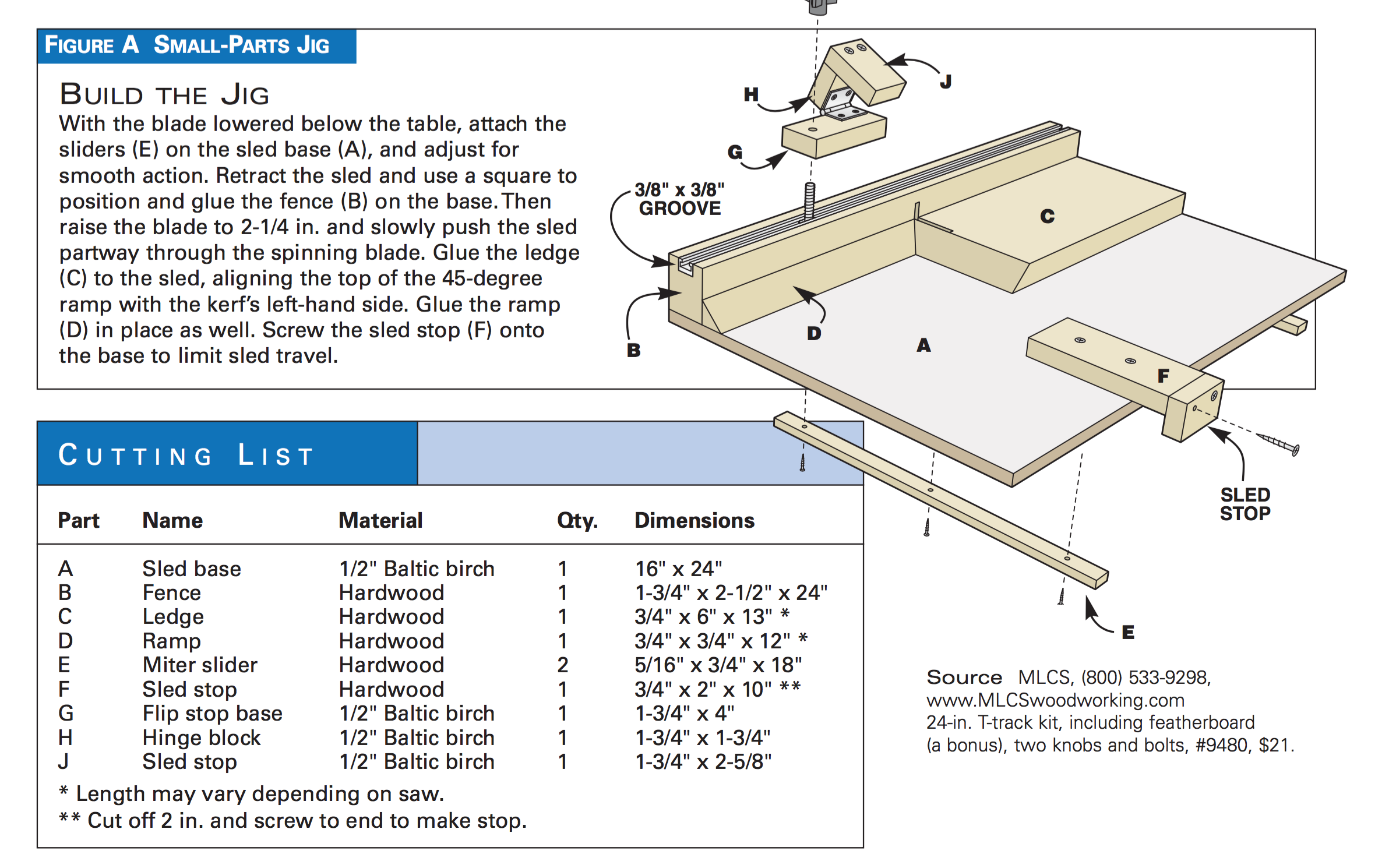 FIGURE A SMALL-PARTS JIG

BUILD THE JIG
With the blade lowered below the table, attach the sliders (E) on the sled base (A), and adjust for smooth action. Retract the sled and use a square to position and glue the fence (B) on the base. Then raise the blade to 2-1/4 in. and slowly push the sled partway through the spinning blade. Glue the ledge (C) to the sled, aligning the top of the 45-degree ramp with the kerf's left-hand side. Glue the ramp (D) in place as well. Screw the sled stop (F) onto the base to limit sled travel.

H
J
G
3/8" x 3/8" GROOVE
C
B
D
A
F
SLED STOP
E

CUTTING LIST

| Part | Name | Material | Qty. | Dimensions |
|---|---|---|---|---|
| A | Sled base | 1/2" Baltic birch | 1 | 16" x 24" |
| B | Fence | Hardwood | 1 | 1-3/4" x 2-1/2" x 24" |
| C | Ledge | Hardwood | 1 | 3/4" x 6" x 13" * |
| D | Ramp | Hardwood | 1 | 3/4" x 3/4" x 12" * |
| E | Miter slider | Hardwood | 2 | 5/16" x 3/4" x 18" |
| F | Sled stop | Hardwood | 1 | 3/4" x 2" x 10" ** |
| G | Flip stop base | 1/2" Baltic birch | 1 | 1-3/4" x 4" |
| H | Hinge block | 1/2" Baltic birch | 1 | 1-3/4" x 1-3/4" |
| J | Sled stop | 1/2" Baltic birch | 1 | 1-3/4" x 2-5/8" |

* Length may vary depending on saw.
** Cut off 2 in. and screw to end to make stop.

Source MLCS, (800) 533-9298, www.MLCSwoodworking.com
24-in. T-track kit, including featherboard (a bonus), two knobs and bolts, #9480, $21.