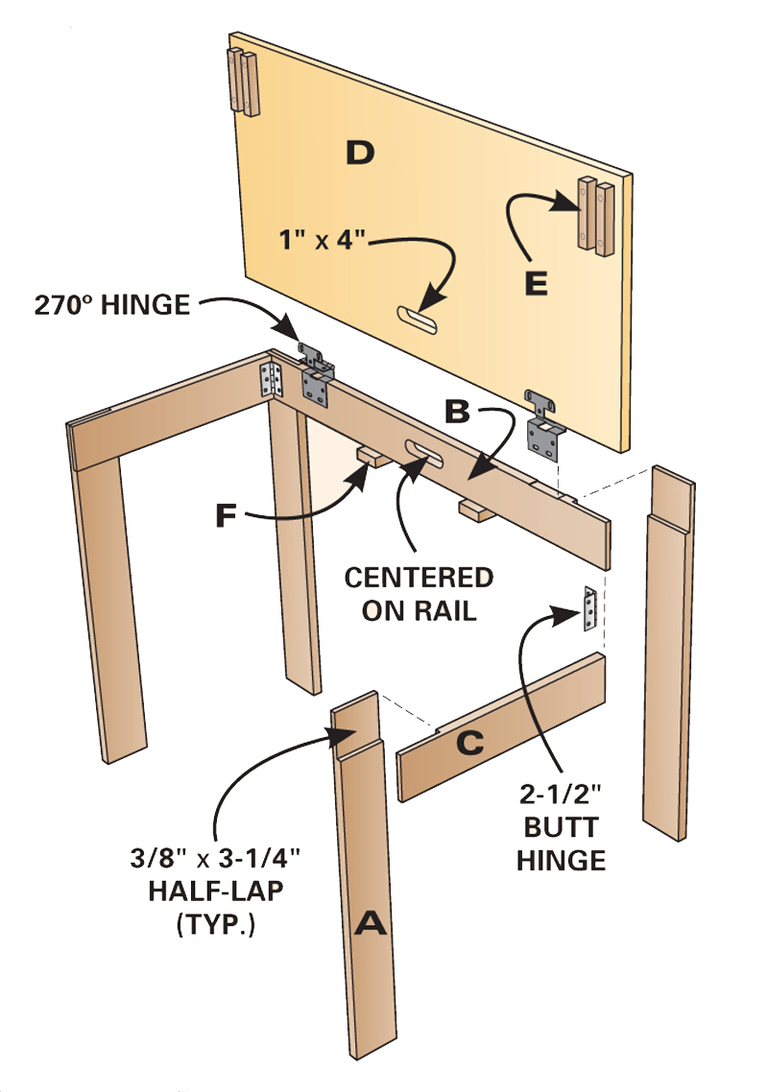 D

1" x 4"

E

270° HINGE

B

F

CENTERED ON RAIL

C

2-1/2" BUTT HINGE

3/8" x 3-1/4" HALF-LAP (TYP.)

A