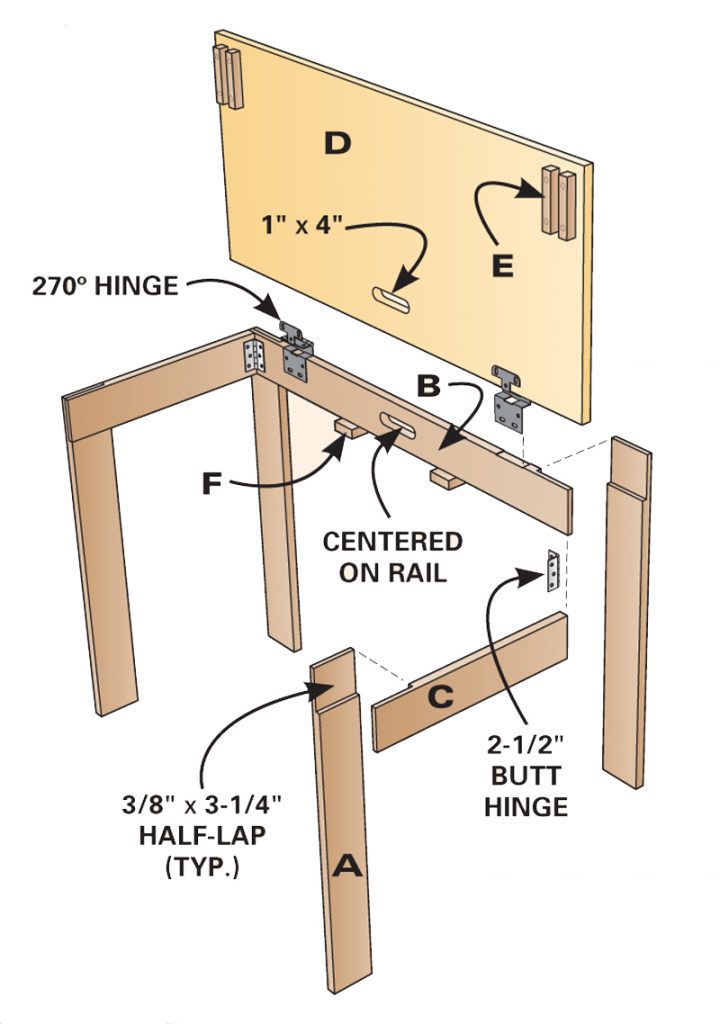 D

1" x 4"

E

270° HINGE

B

F

CENTERED ON RAIL

C

2-1/2" BUTT HINGE

3/8" x 3-1/4" HALF-LAP (TYP.)

A