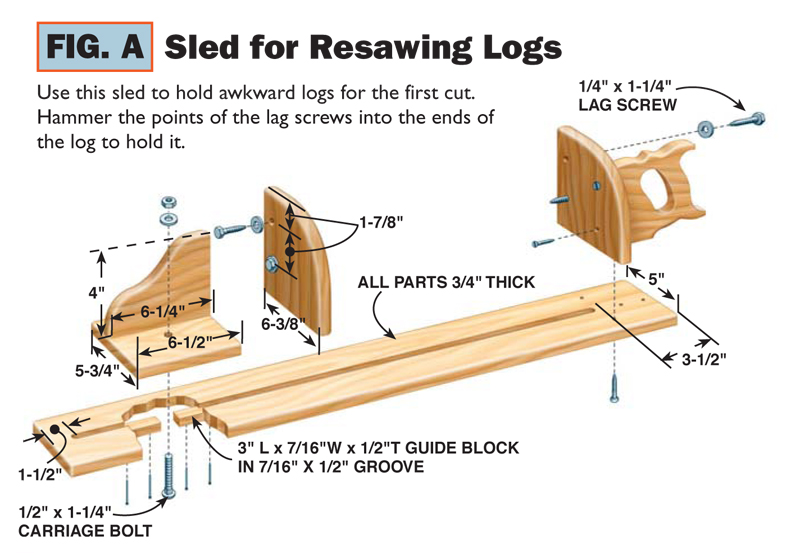 FIG. A Sled for Resawing Logs

Use this sled to hold awkward logs for the first cut. Hammer the points of the lag screws into the ends of the log to hold it.

1/4" x 1-1/4" LAG SCREW

1-7/8"

4"

6-1/4"

6-1/2"

5-3/4"

6-3/8"

ALL PARTS 3/4" THICK

5"

3-1/2"

1-1/2"

3" L x 7/16"W x 1/2"T GUIDE BLOCK IN 7/16" X 1/2" GROOVE

1/2" x 1-1/4" CARRIAGE BOLT