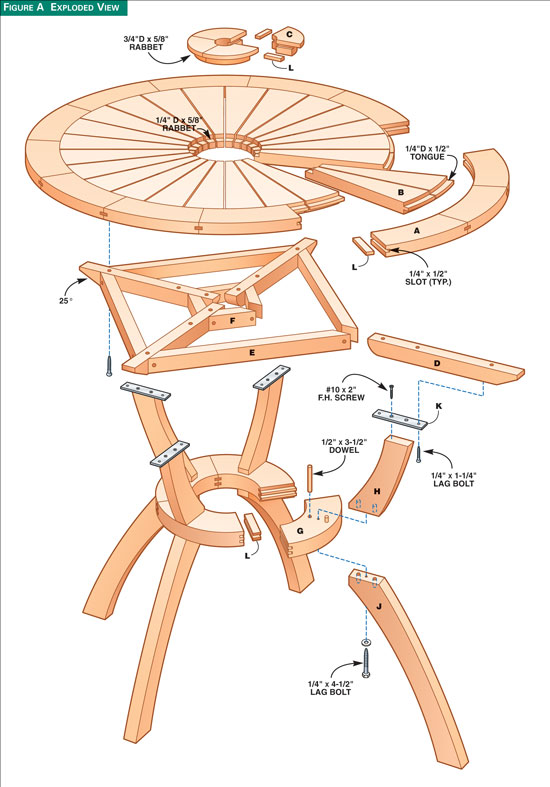 FIGURE A EXPLODED VIEW

3/4"D x 5/8" RABBET

C

L

1/4" D x 5/8" RABBET

1/4"D x 1/2" TONGUE

B

A

L

1/4" x 1/2" SLOT (TYP.)

25°

F

E

D

#10 x 2" F.H. SCREW

K

1/2" x 3-1/2" DOWEL

1/4" x 1-1/4" LAG BOLT

H

G

L

J

1/4" x 4-1/2" LAG BOLT