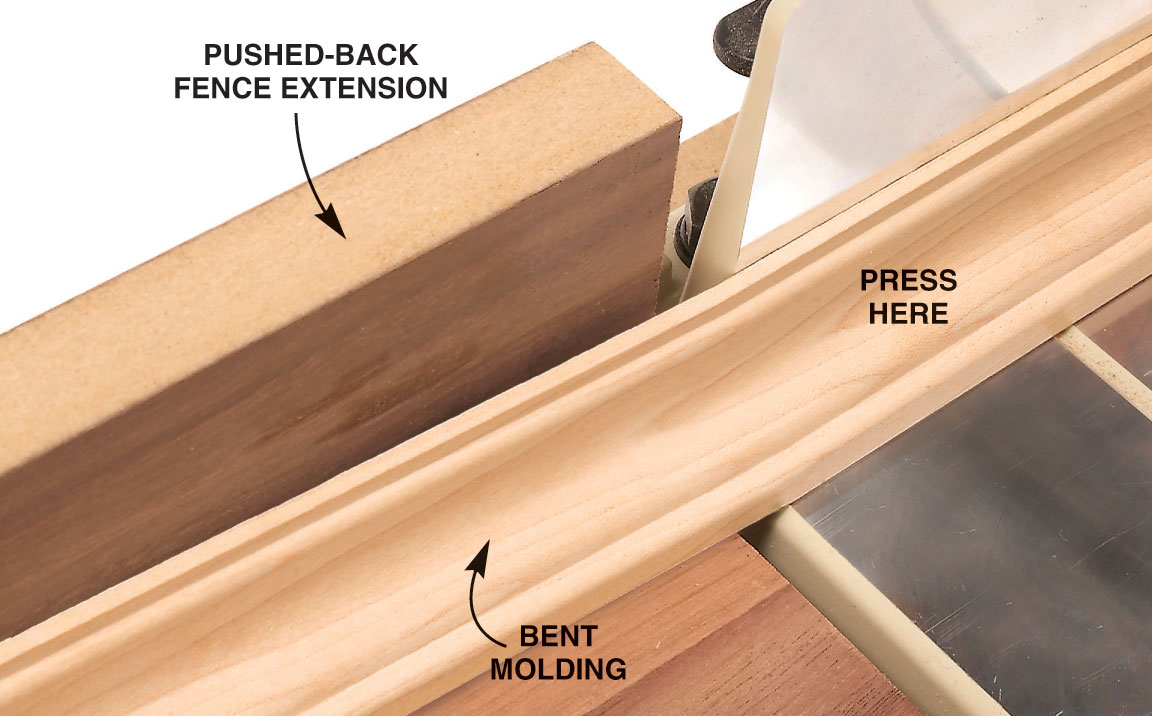 PUSHED-BACK FENCE EXTENSION

PRESS HERE

BENT MOLDING