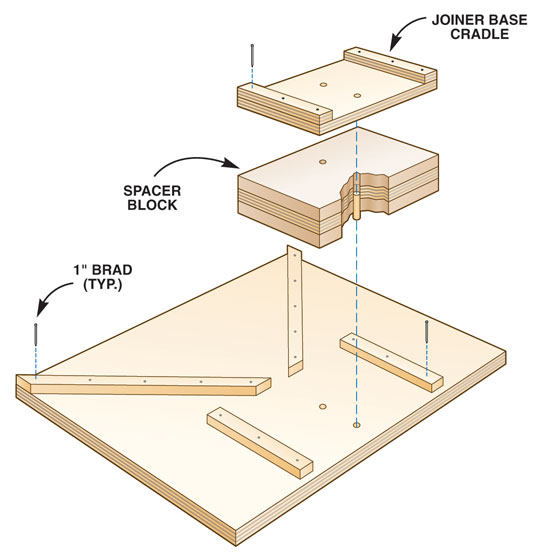 JOINER BASE
CRADLE

SPACER
BLOCK

1" BRAD
(TYP.)