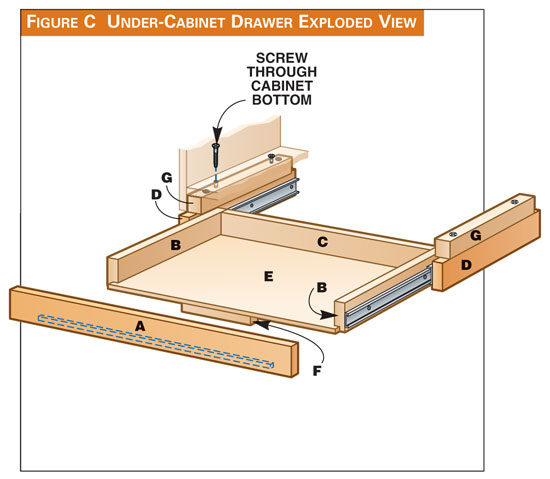 FIGURE C UNDER-CABINET DRAWER EXPLODED VIEW

SCREW THROUGH CABINET BOTTOM

G

D

B

C

G

D

E

B

A

F