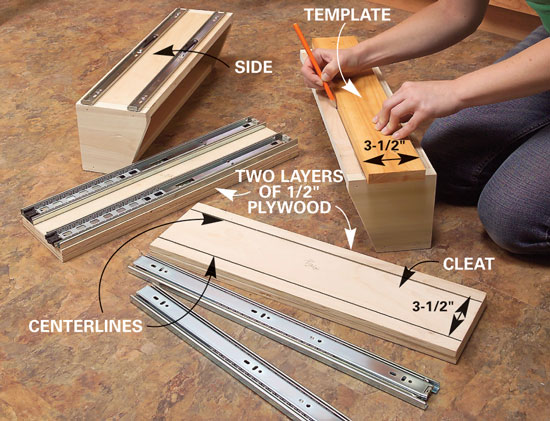 TEMPLATE

SIDE

3-1/2"

TWO LAYERS OF 1/2" PLYWOOD

CLEAT

3-1/2"

CENTERLINES