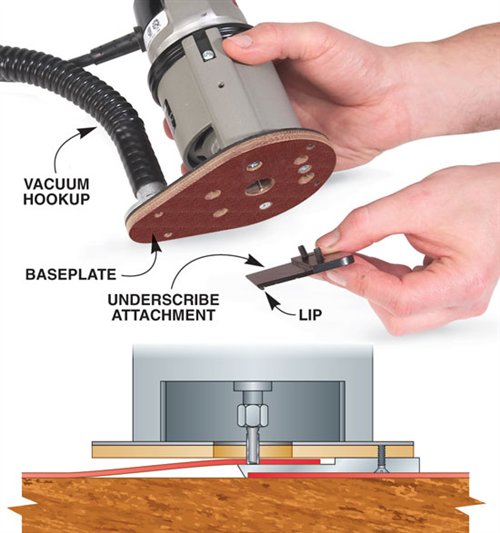 VACUUM HOOKUP

BASEPLATE

UNDERSCRIBE ATTACHMENT

LIP