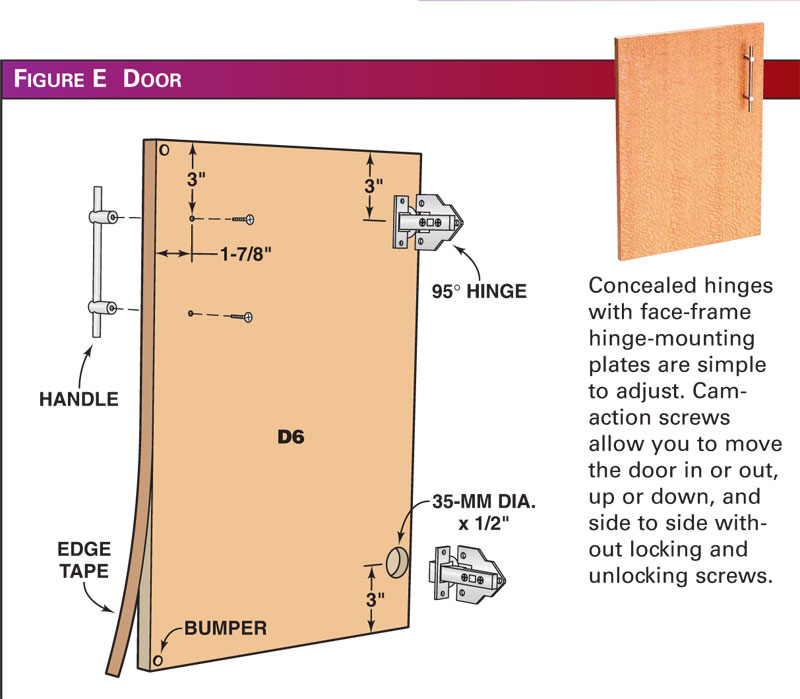 FIGURE E DOOR

3"

3"

1-7/8"

95° HINGE

HANDLE

D6

35-MM DIA. x 1/2"

EDGE TAPE

3"

BUMPER

Concealed hinges with face-frame hinge-mounting plates are simple to adjust. Cam-action screws allow you to move the door in or out, up or down, and side to side without locking and unlocking screws.