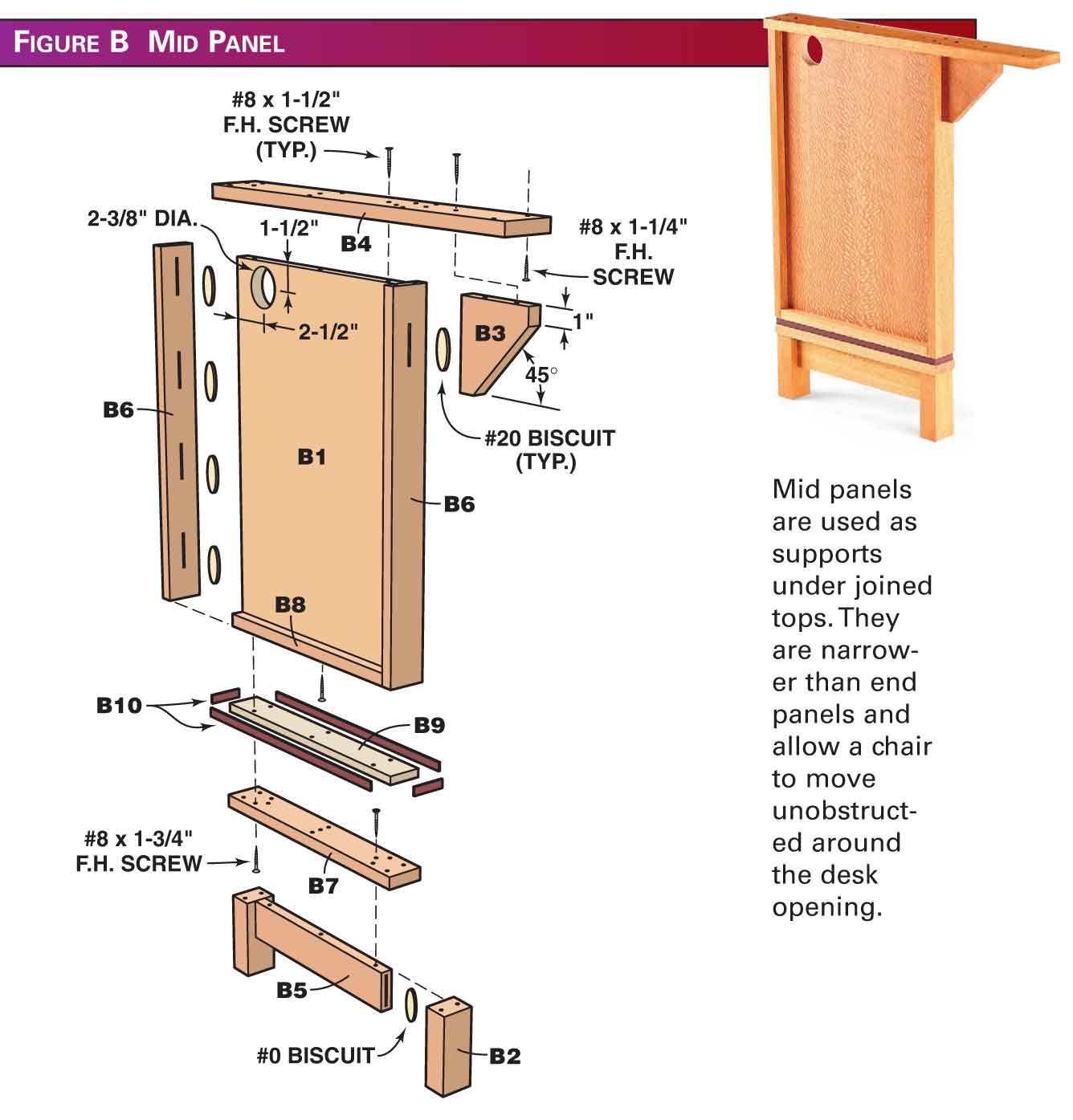 FIGURE B MID PANEL

#8 x 1-1/2" F.H. SCREW (TYP.)

2-3/8" DIA.

1-1/2"

B4

#8 x 1-1/4" F.H. SCREW

2-1/2"

B3

1"

45°

B6

#20 BISCUIT (TYP.)

B1

B6

B8

B10

B9

#8 x 1-3/4" F.H. SCREW

B7

B5

#0 BISCUIT

B2

Mid panels are used as supports under joined tops. They are narrower than end panels and allow a chair to move unobstructed around the desk opening.