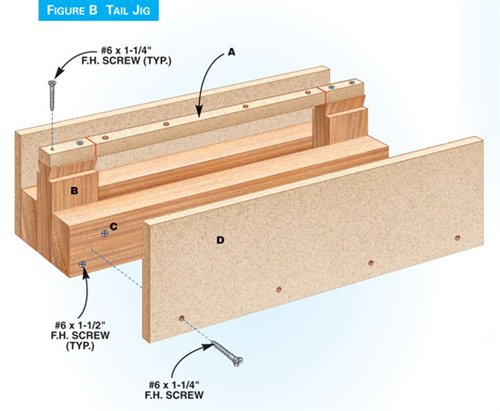 FIGURE B TAIL JIG

#6 x 1-1/4" F.H. SCREW (TYP.)

A

B

C

D

#6 x 1-1/2" F.H. SCREW (TYP.)

#6 x 1-1/4" F.H. SCREW