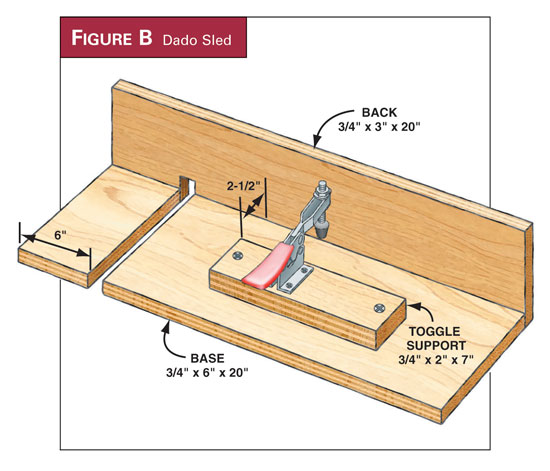 FIGURE B Dado Sled

BACK
3/4" x 3" x 20"

2-1/2"

6"

TOGGLE SUPPORT
3/4" x 2" x 7"

BASE
3/4" x 6" x 20"