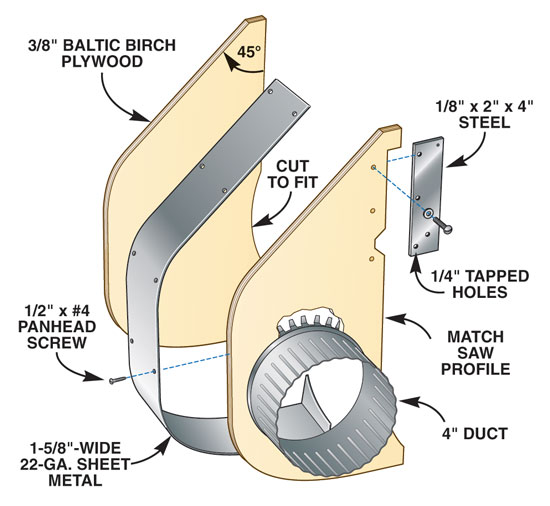 3/8" BALTIC BIRCH PLYWOOD

45°

1/8" x 2" x 4" STEEL

CUT TO FIT

1/4" TAPPED HOLES

1/2" x #4 PANHEAD SCREW

MATCH SAW PROFILE

4" DUCT

1-5/8"-WIDE 22-GA. SHEET METAL