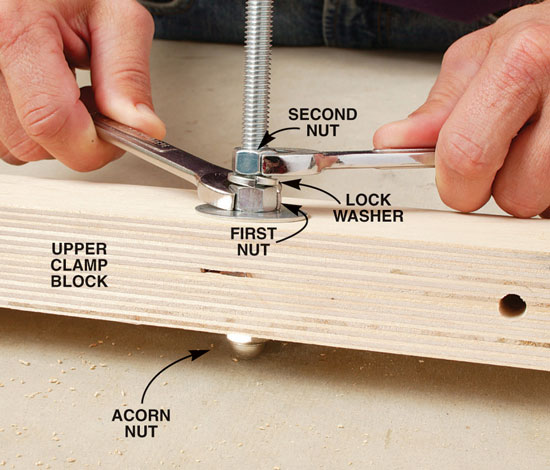 SECOND NUT

LOCK WASHER

FIRST NUT

UPPER CLAMP BLOCK

ACORN NUT