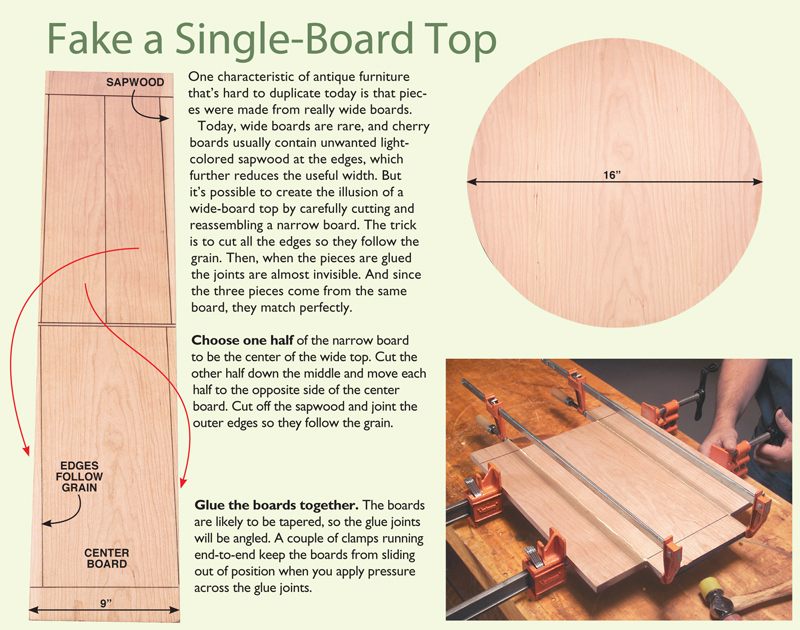 Fake a Single-Board Top

SAPWOOD

EDGES FOLLOW GRAIN

CENTER BOARD

9"

One characteristic of antique furniture that's hard to duplicate today is that pieces were made from really wide boards.

Today, wide boards are rare, and cherry boards usually contain unwanted light-colored sapwood at the edges, which further reduces the useful width. But it's possible to create the illusion of a wide-board top by carefully cutting and reassembling a narrow board. The trick is to cut all the edges so they follow the grain. Then, when the pieces are glued the joints are almost invisible. And since the three pieces come from the same board, they match perfectly.

**Choose one half** of the narrow board to be the center of the wide top. Cut the other half down the middle and move each half to the opposite side of the center board. Cut off the sapwood and joint the outer edges so they follow the grain.

**Glue the boards together.** The boards are likely to be tapered, so the glue joints will be angled. A couple of clamps running end-to-end keep the boards from sliding out of position when you apply pressure across the glue joints.

16"