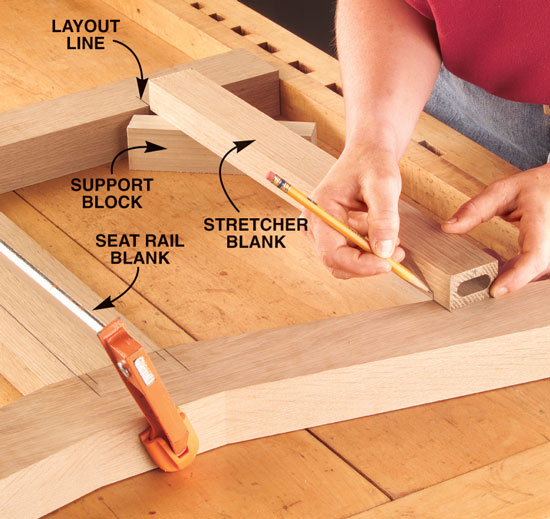 LAYOUT LINE

SUPPORT BLOCK

STRETCHER BLANK

SEAT RAIL BLANK