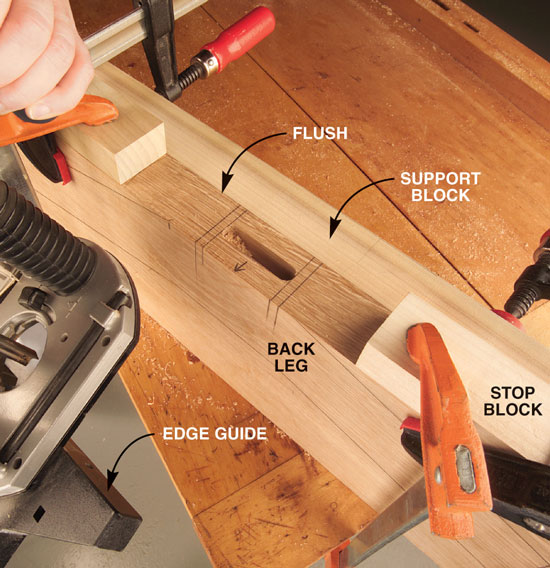 FLUSH

SUPPORT BLOCK

BACK LEG

STOP BLOCK

EDGE GUIDE