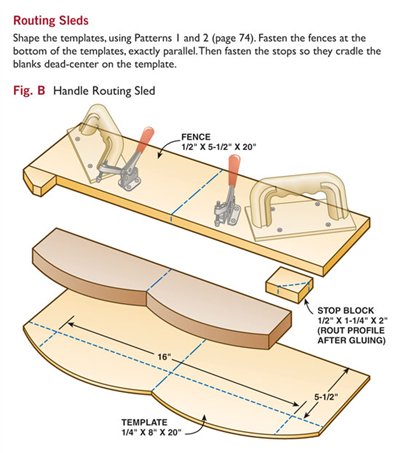 Routing Sleds

Shape the templates, using Patterns 1 and 2 (page 74). Fasten the fences at the bottom of the templates, exactly parallel. Then fasten the stops so they cradle the blanks dead-center on the template.

Fig. B Handle Routing Sled

FENCE
1/2" X 5-1/2" X 20"

STOP BLOCK
1/2" X 1-1/4" X 2"
(ROUT PROFILE AFTER GLUING)

16"

5-1/2"

TEMPLATE
1/4" X 8" X 20"