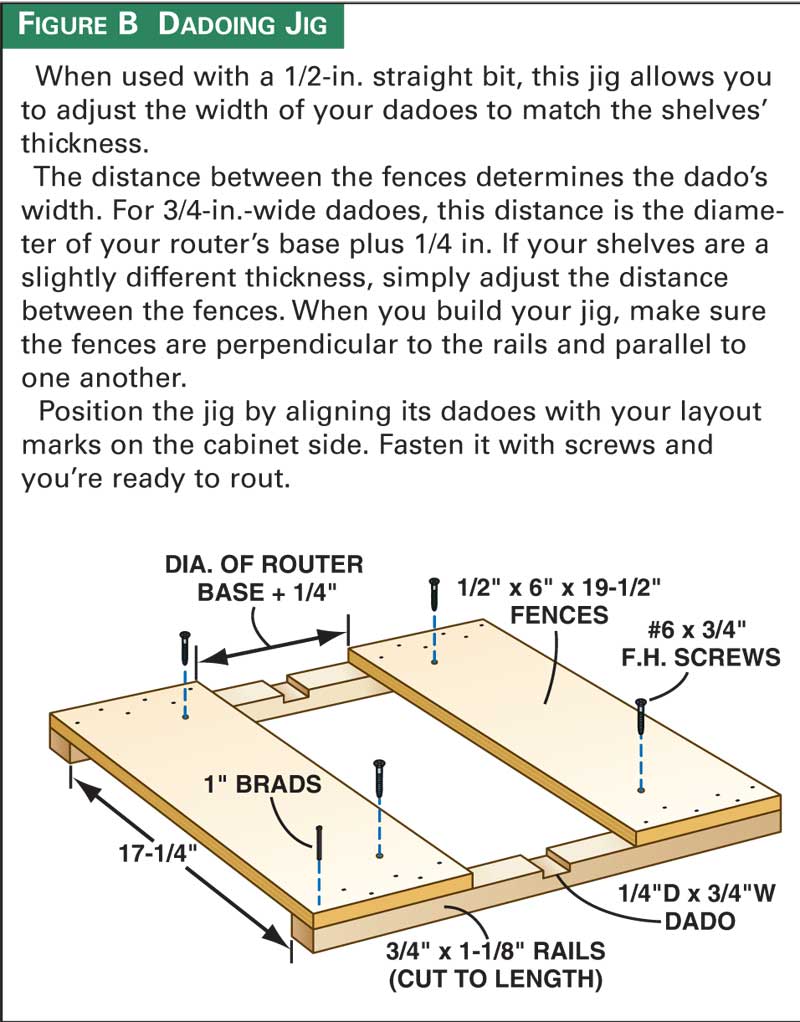 FIGURE B DADOING JIG

When used with a 1/2-in. straight bit, this jig allows you to adjust the width of your dadoes to match the shelves' thickness.

The distance between the fences determines the dado's width. For 3/4-in.-wide dadoes, this distance is the diameter of your router's base plus 1/4 in. If your shelves are a slightly different thickness, simply adjust the distance between the fences. When you build your jig, make sure the fences are perpendicular to the rails and parallel to one another.

Position the jig by aligning its dadoes with your layout marks on the cabinet side. Fasten it with screws and you're ready to rout.

DIA. OF ROUTER BASE + 1/4"

1/2" x 6" x 19-1/2" FENCES

#6 x 3/4" F.H. SCREWS

1" BRADS

17-1/4"

1/4"D x 3/4"W DADO

3/4" x 1-1/8" RAILS (CUT TO LENGTH)