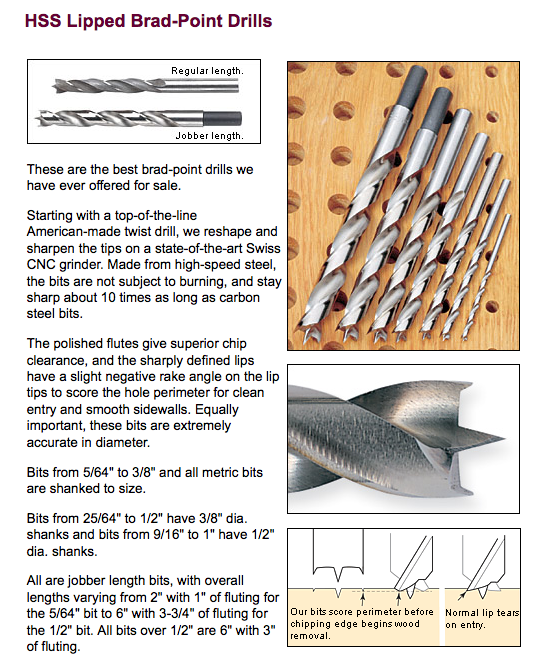 HSS Lipped Brad-Point Drills

Regular length.

Jobber length.

These are the best brad-point drills we have ever offered for sale.

Starting with a top-of-the-line American-made twist drill, we reshape and sharpen the tips on a state-of-the-art Swiss CNC grinder. Made from high-speed steel, the bits are not subject to burning, and stay sharp about 10 times as long as carbon steel bits.

The polished flutes give superior chip clearance, and the sharply defined lips have a slight negative rake angle on the lip tips to score the hole perimeter for clean entry and smooth sidewalls. Equally important, these bits are extremely accurate in diameter.

Bits from 5/64" to 3/8" and all metric bits are shanked to size.

Bits from 25/64" to 1/2" have 3/8" dia. shanks and bits from 9/16" to 1" have 1/2" dia. shanks.

All are jobber length bits, with overall lengths varying from 2" with 1" of fluting for the 5/64" bit to 6" with 3-3/4" of fluting for the 1/2" bit. All bits over 1/2" are 6" with 3" of fluting.

Our bits score perimeter before chipping edge begins wood removal.

Normal lip tears on entry.