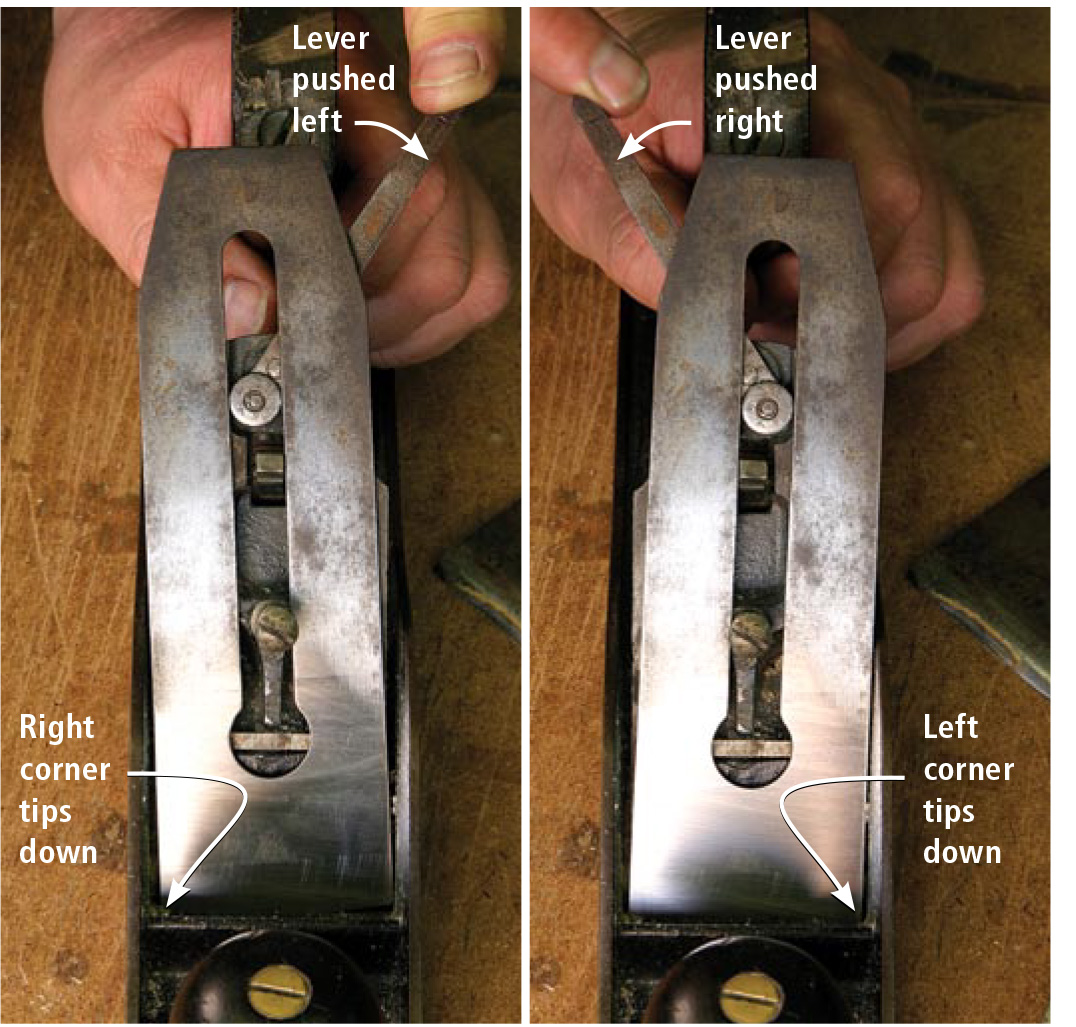 Lever pushed left

Right corner tips down

Lever pushed right

Left corner tips down