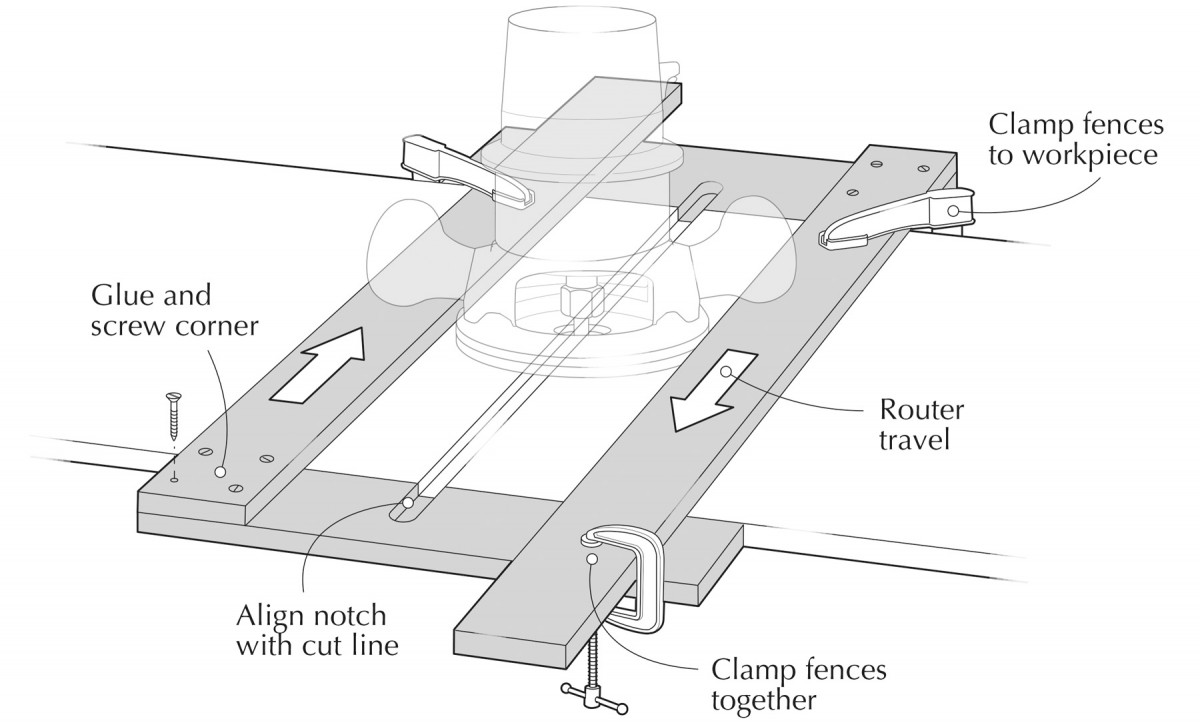 Clamp fences to workpiece

Glue and screw corner

Router travel

Align notch with cut line

Clamp fences together