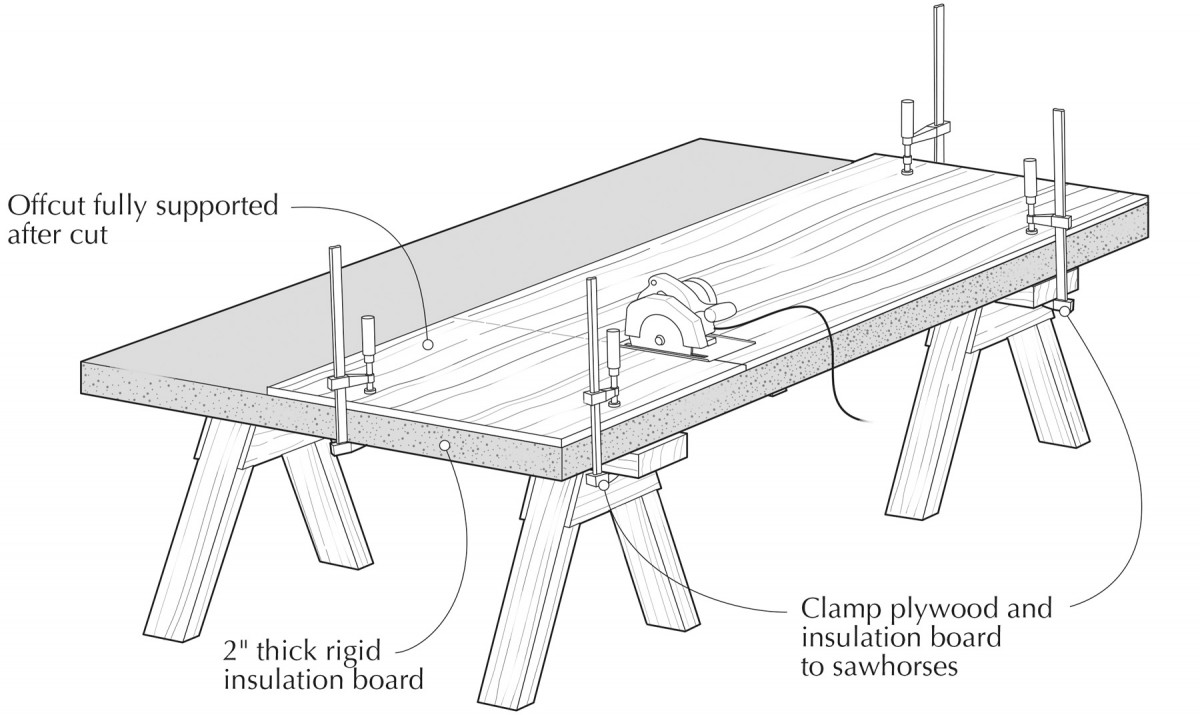 Offcut fully supported after cut

2" thick rigid insulation board

Clamp plywood and insulation board to sawhorses