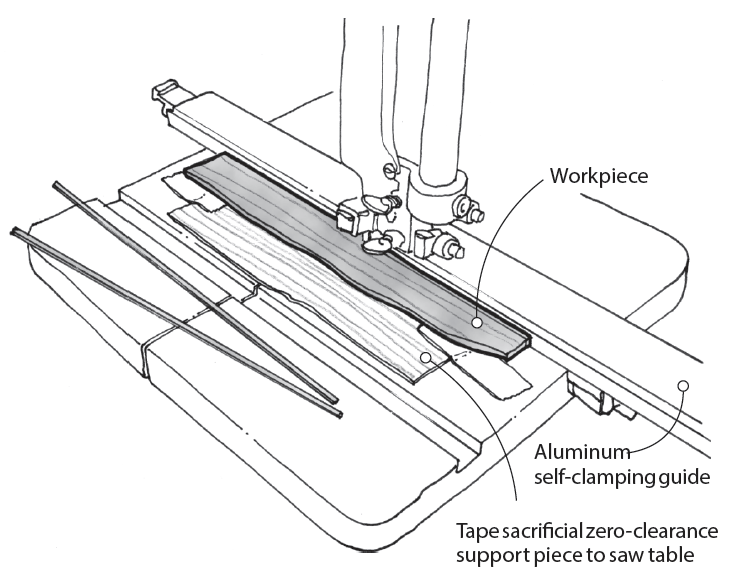 Workpiece

Aluminum self-clamping guide

Tape sacrificial zero-clearance support piece to saw table