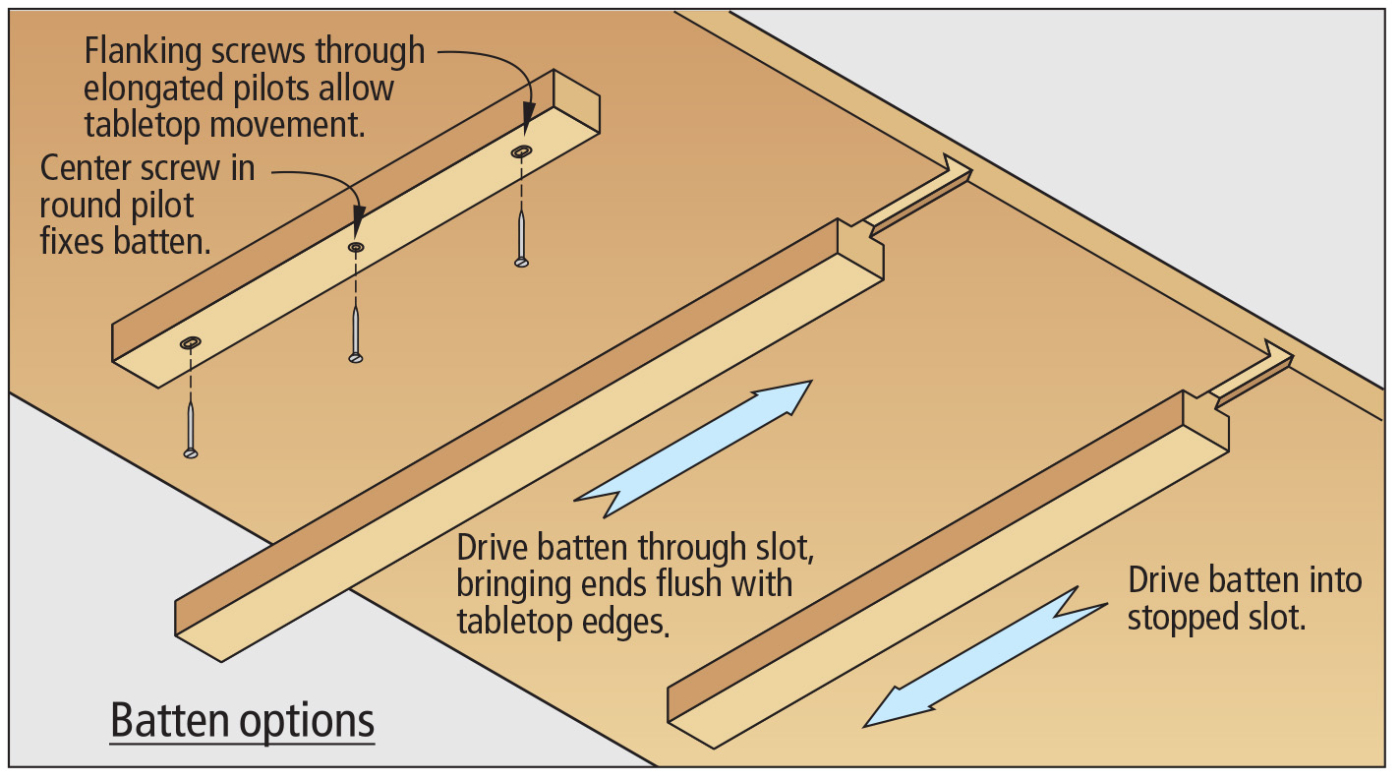 Flanking screws through elongated pilots allow tabletop movement.

Center screw in round pilot fixes batten.

Drive batten through slot, bringing ends flush with tabletop edges.

Drive batten into stopped slot.

Batten options