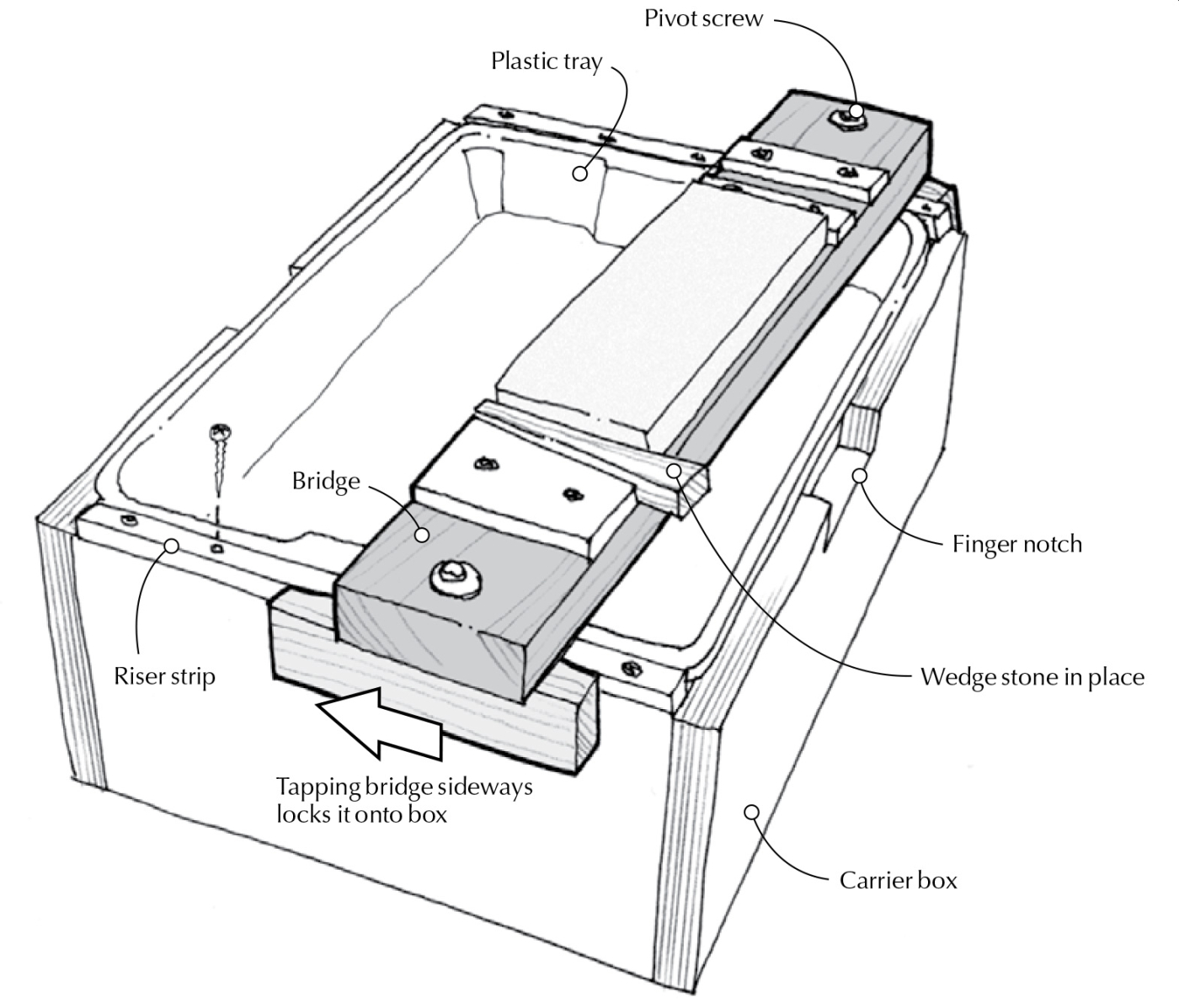 Pivot screw

Plastic tray

Bridge

Finger notch

Riser strip

Wedge stone in place

Tapping bridge sideways locks it onto box

Carrier box