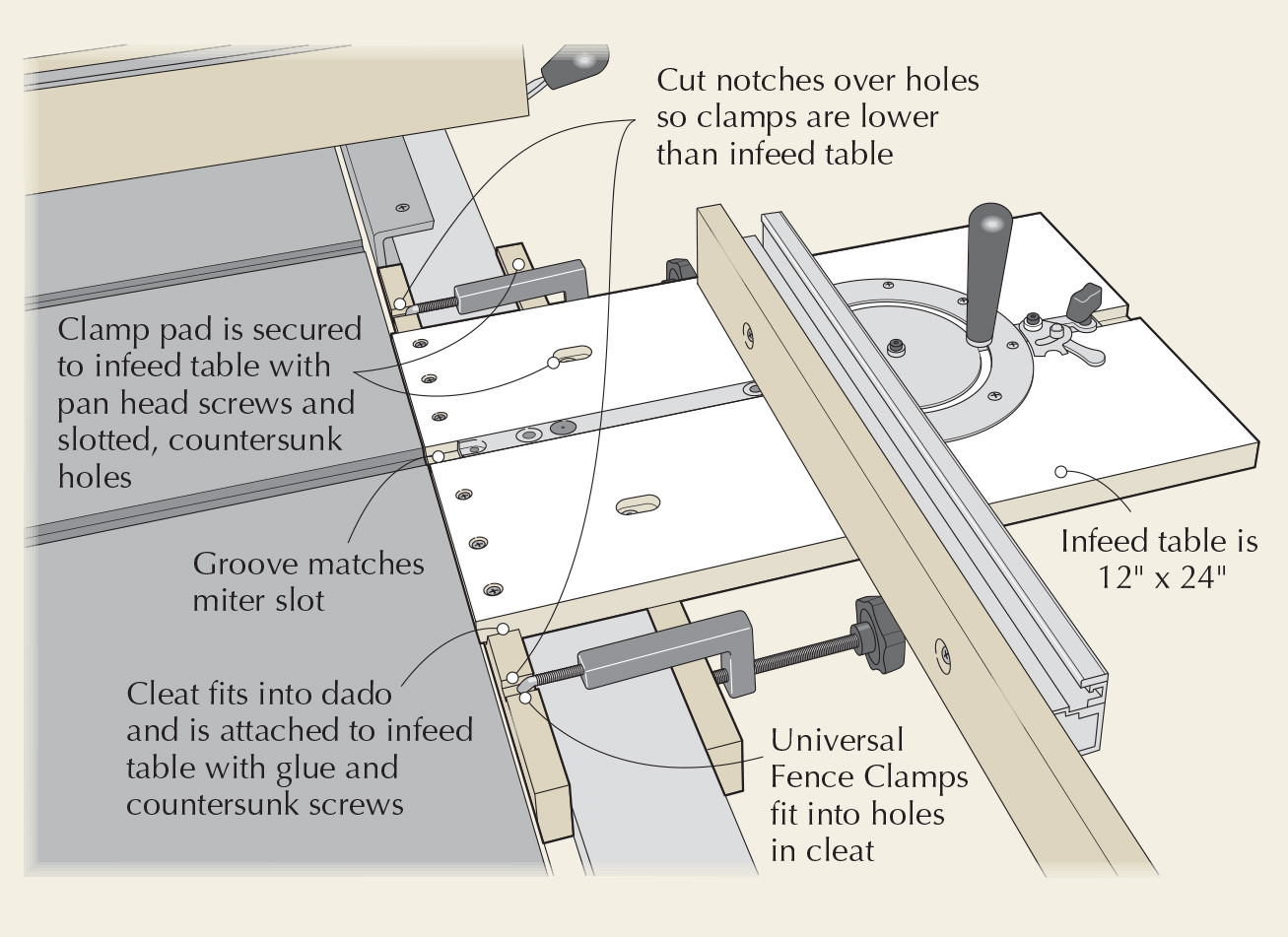 Cut notches over holes so clamps are lower than infeed table

Clamp pad is secured to infeed table with pan head screws and slotted, countersunk holes

Groove matches miter slot

Infeed table is 12" x 24"

Cleat fits into dado and is attached to infeed table with glue and countersunk screws

Universal Fence Clamps fit into holes in cleat