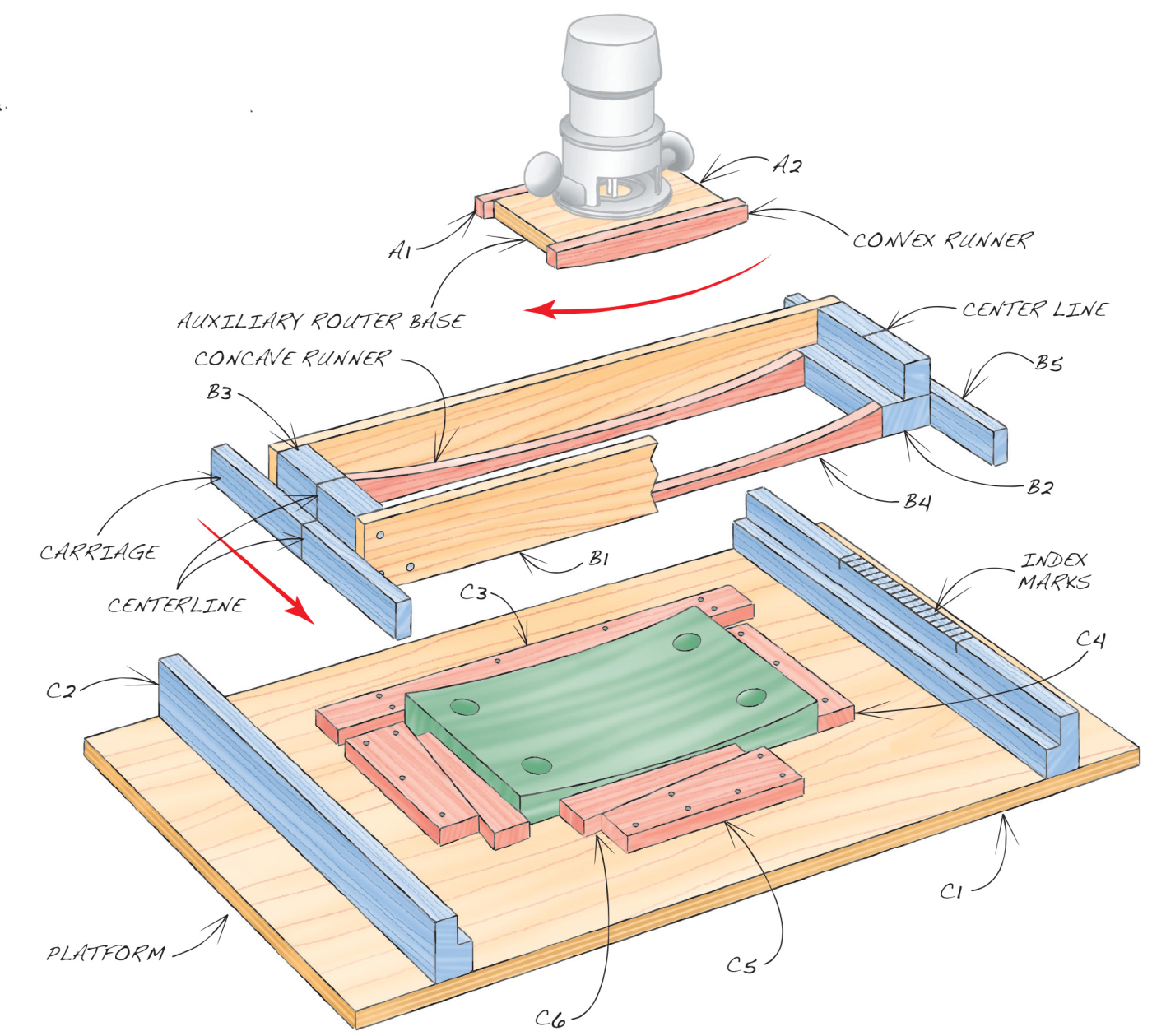 A2
A1
CONVEX RUNNER
AUXILIARY ROUTER BASE
CENTER LINE
CONCAVE RUNNER
B5
B3
B2
B4
CARRIAGE
B1
CENTERLINE
INDEX MARKS
C3
C4
C2
C1
PLATFORM
C5
C6