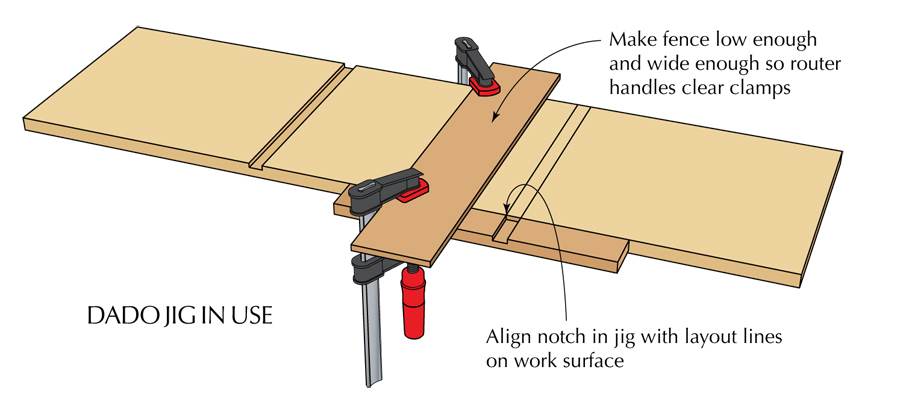 Make fence low enough and wide enough so router handles clear clamps

DADO JIG IN USE

Align notch in jig with layout lines on work surface