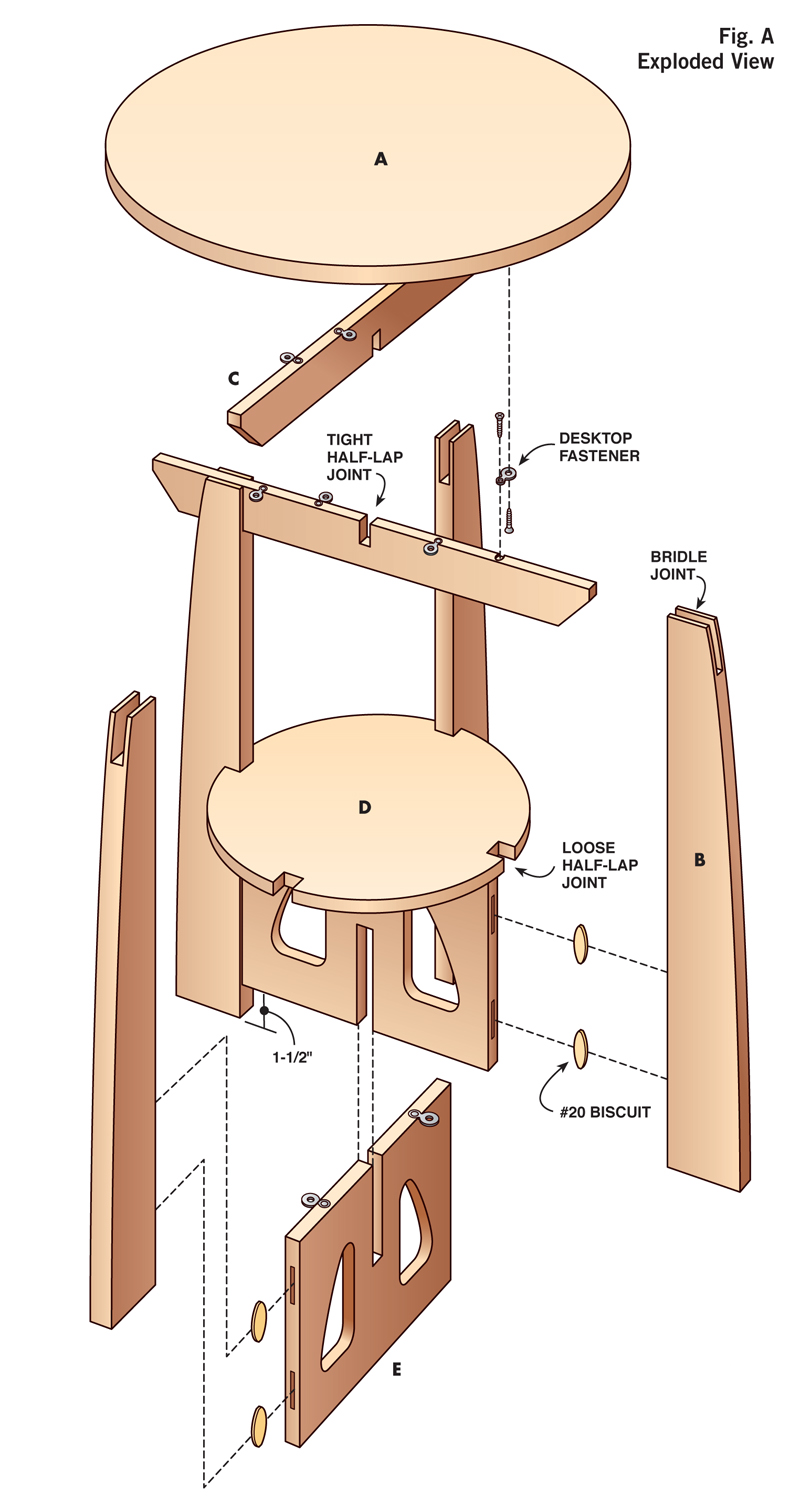 Fig. A
Exploded View

A

C

TIGHT HALF-LAP JOINT

DESKTOP FASTENER

BRIDLE JOINT

D

LOOSE HALF-LAP JOINT

B

1-1/2"

#20 BISCUIT

E