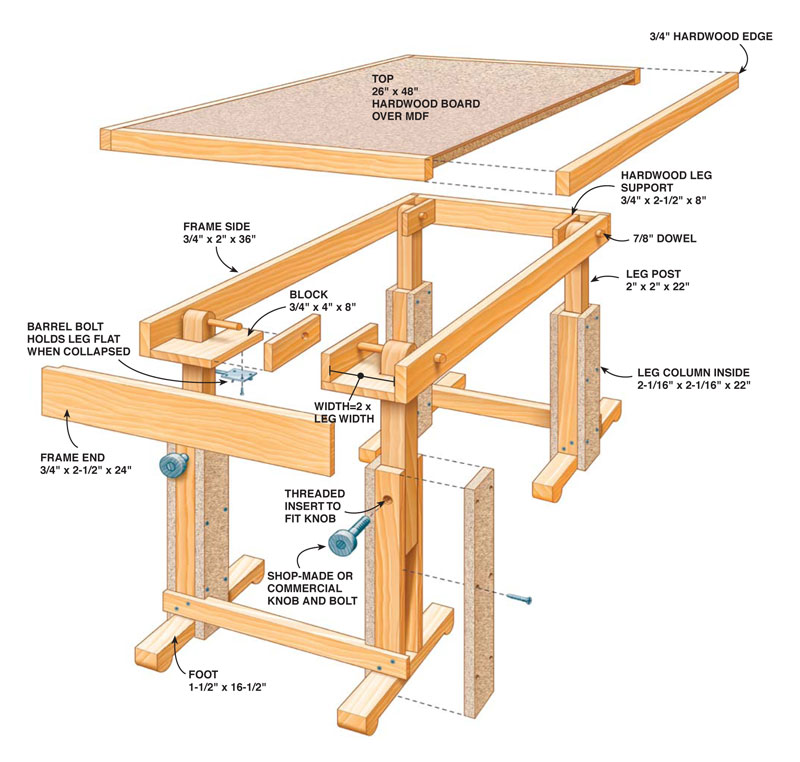 3/4" HARDWOOD EDGE

TOP
26" x 48"
HARDWOOD BOARD
OVER MDF

HARDWOOD LEG
SUPPORT
3/4" x 2-1/2" x 8"

FRAME SIDE
3/4" x 2" x 36"

7/8" DOWEL

LEG POST
2" x 2" x 22"

BLOCK
3/4" x 4" x 8"

BARREL BOLT
HOLDS LEG FLAT
WHEN COLLAPSED

LEG COLUMN INSIDE
2-1/16" x 2-1/16" x 22"

WIDTH=2 x
LEG WIDTH

FRAME END
3/4" x 2-1/2" x 24"

THREADED
INSERT TO
FIT KNOB

SHOP-MADE OR
COMMERCIAL
KNOB AND BOLT

FOOT
1-1/2" x 16-1/2"