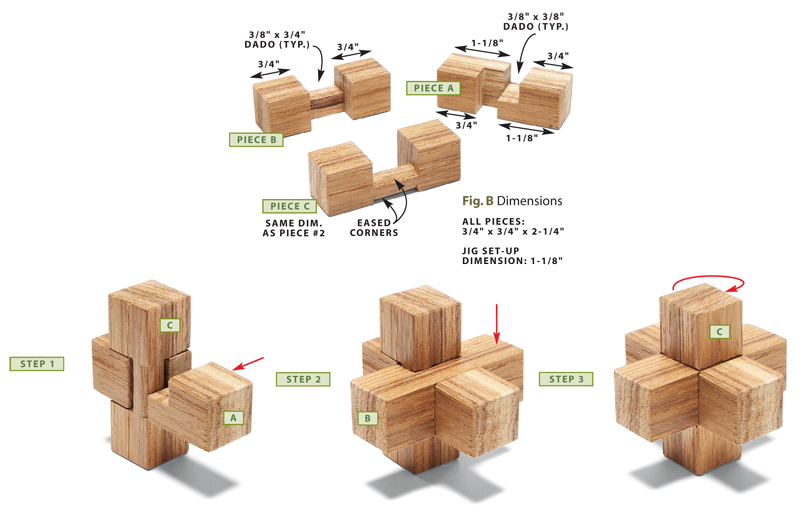 3/8" x 3/4"
DADO (TYP.)

3/4"

3/4"

PIECE B

3/8" x 3/8"
DADO (TYP.)

1-1/8"

3/4"

PIECE A

3/4"

1-1/8"

PIECE C

SAME DIM.
AS PIECE #2

EASED
CORNERS

Fig. B Dimensions

ALL PIECES:
3/4" x 3/4" x 2-1/4"

JIG SET-UP
DIMENSION: 1-1/8"

STEP 1

C

A

STEP 2

B

STEP 3

C