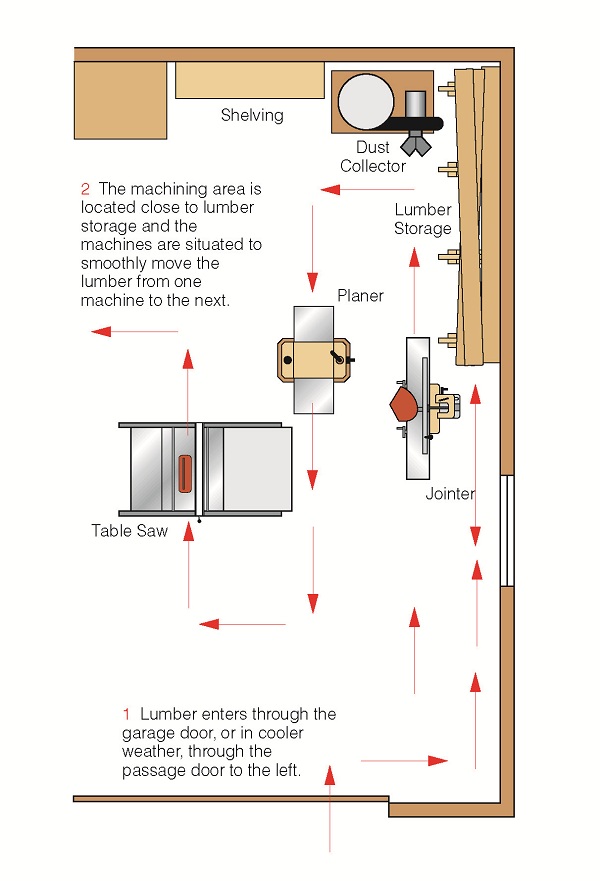 Shelving

Dust Collector

2 The machining area is located close to lumber storage and the machines are situated to smoothly move the lumber from one machine to the next.

Lumber Storage

Planer

Jointer

Table Saw

1 Lumber enters through the garage door, or in cooler weather, through the passage door to the left.