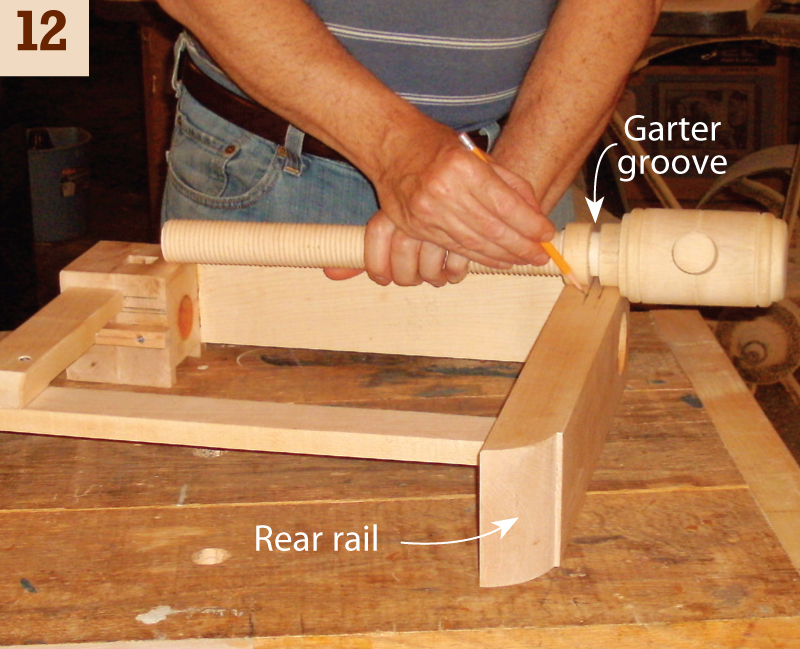 12

Garter groove

Rear rail