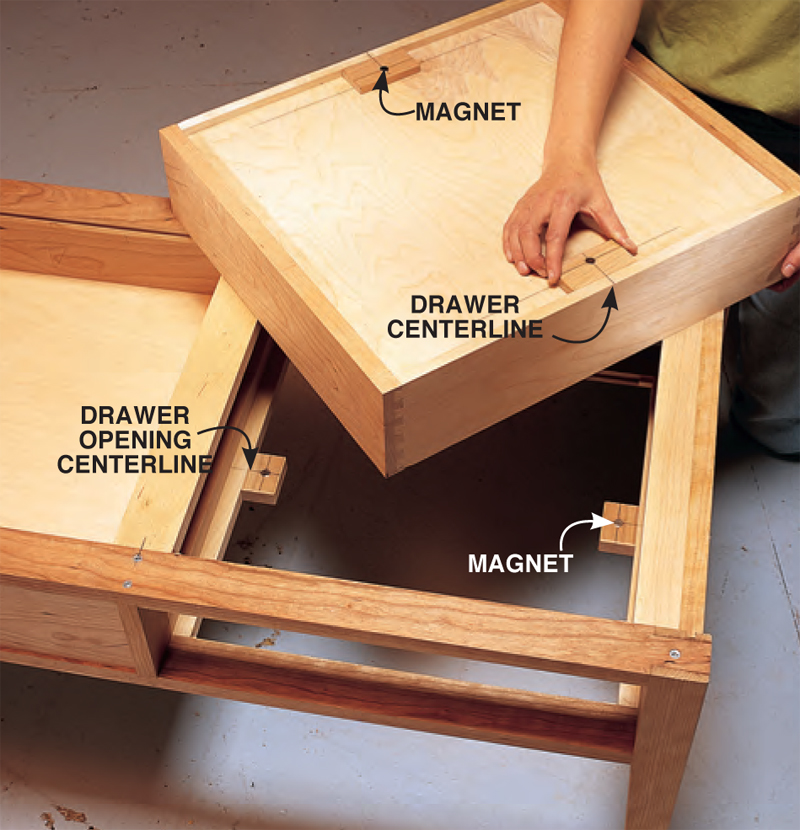 MAGNET

DRAWER CENTERLINE

DRAWER OPENING CENTERLINE

MAGNET