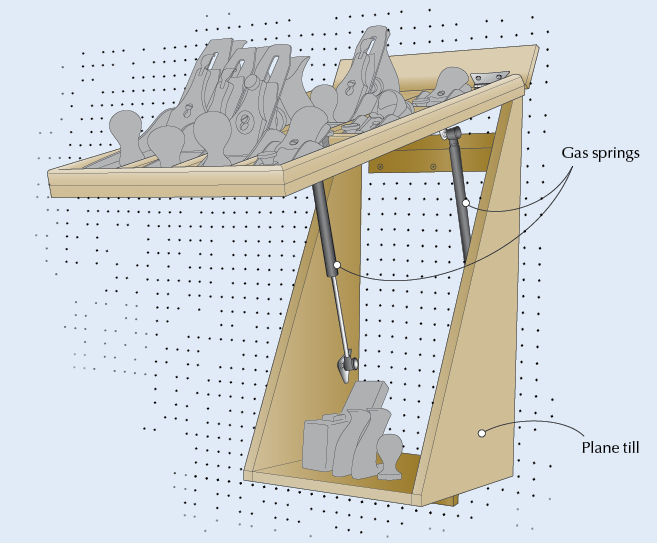 Gas springs

Plane till