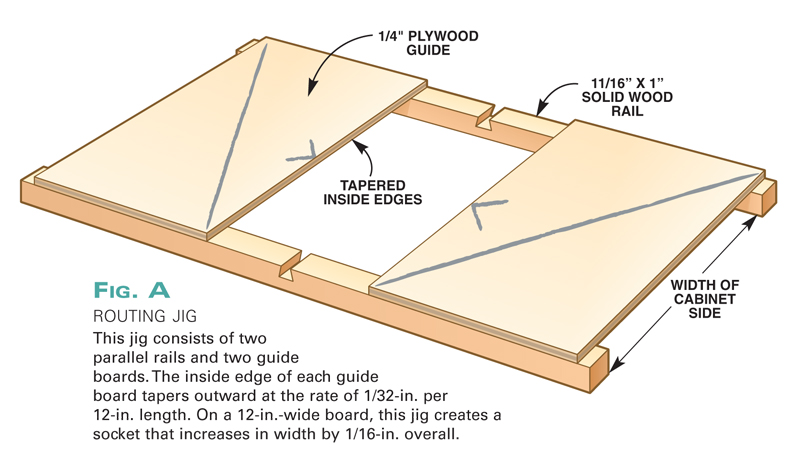 1/4" PLYWOOD GUIDE

11/16" X 1" SOLID WOOD RAIL

TAPERED INSIDE EDGES

WIDTH OF CABINET SIDE

FIG. A

ROUTING JIG

This jig consists of two parallel rails and two guide boards. The inside edge of each guide board tapers outward at the rate of 1/32-in. per 12-in. length. On a 12-in.-wide board, this jig creates a socket that increases in width by 1/16-in. overall.