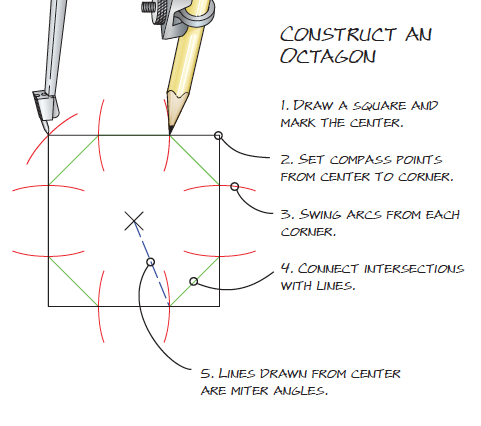 CONSTRUCT AN OCTAGON

1. DRAW A SQUARE AND MARK THE CENTER.

2. SET COMPASS POINTS FROM CENTER TO CORNER.

3. SWING ARCS FROM EACH CORNER.

4. CONNECT INTERSECTIONS WITH LINES.

5. LINES DRAWN FROM CENTER ARE MITER ANGLES.