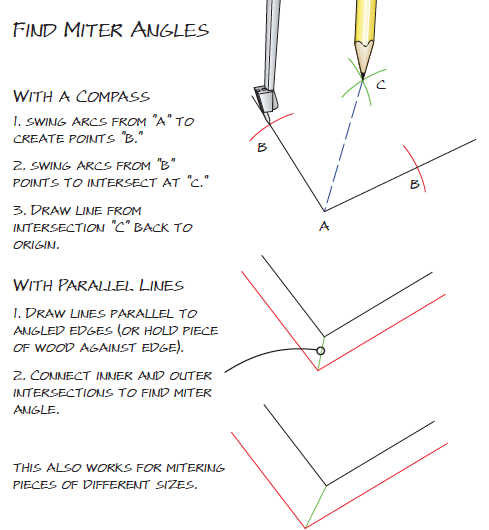 FIND MITER ANGLES

WITH A COMPASS

1. SWING ARCS FROM "A" TO CREATE POINTS "B."

2. SWING ARCS FROM "B" POINTS TO INTERSECT AT "C."

3. DRAW LINE FROM INTERSECTION "C" BACK TO ORIGIN.

C

B

B

A

WITH PARALLEL LINES

1. DRAW LINES PARALLEL TO ANGLED EDGES (OR HOLD PIECE OF WOOD AGAINST EDGE).

2. CONNECT INNER AND OUTER INTERSECTIONS TO FIND MITER ANGLE.

THIS ALSO WORKS FOR MITERING PIECES OF DIFFERENT SIZES.