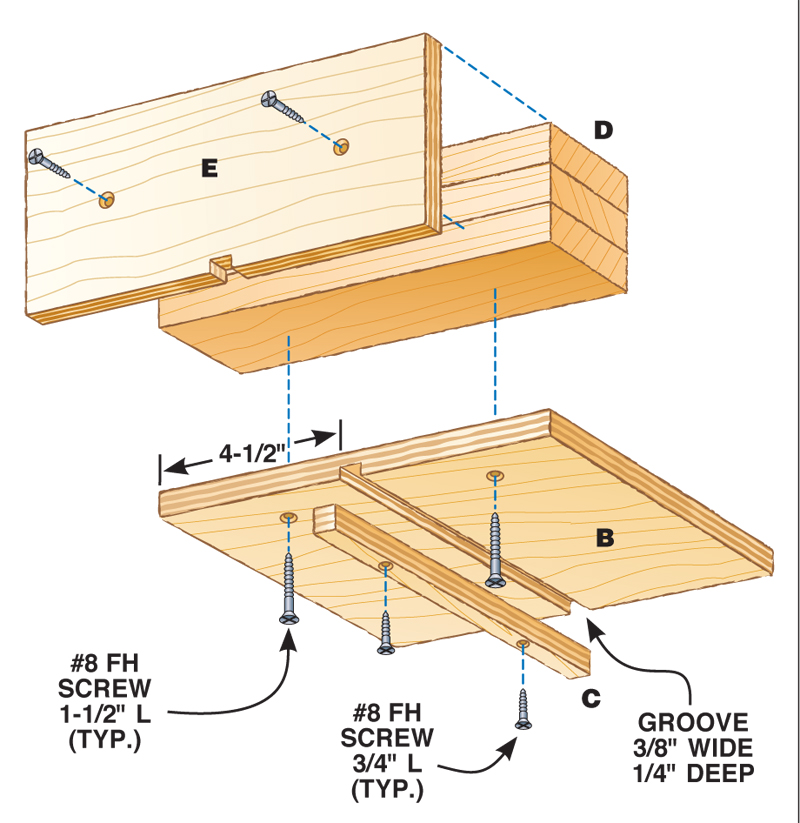 D

E

4-1/2"

B

C

#8 FH SCREW 1-1/2" L (TYP.)

#8 FH SCREW 3/4" L (TYP.)

GROOVE 3/8" WIDE 1/4" DEEP